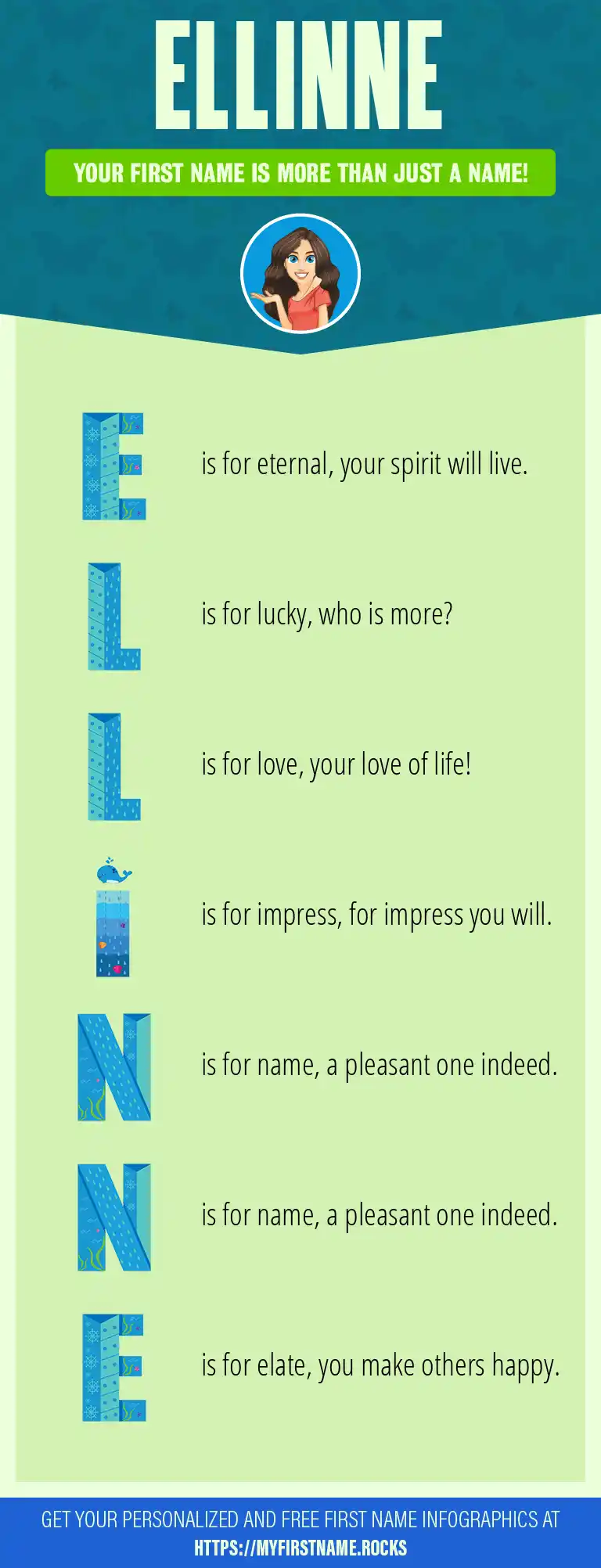 ELLINNE

YOUR FIRST NAME IS MORE THAN JUST A NAME!

E is for eternal, your spirit will live.

L is for lucky, who is more?

L is for love, your love of life!

I is for impress, for impress you will.

N is for name, a pleasant one indeed.

N is for name, a pleasant one indeed.

E is for elate, you make others happy.

GET YOUR PERSONALIZED AND FREE FIRST NAME INFOGRAPHICS AT HTTPS://MYFIRSTNAME.ROCKS