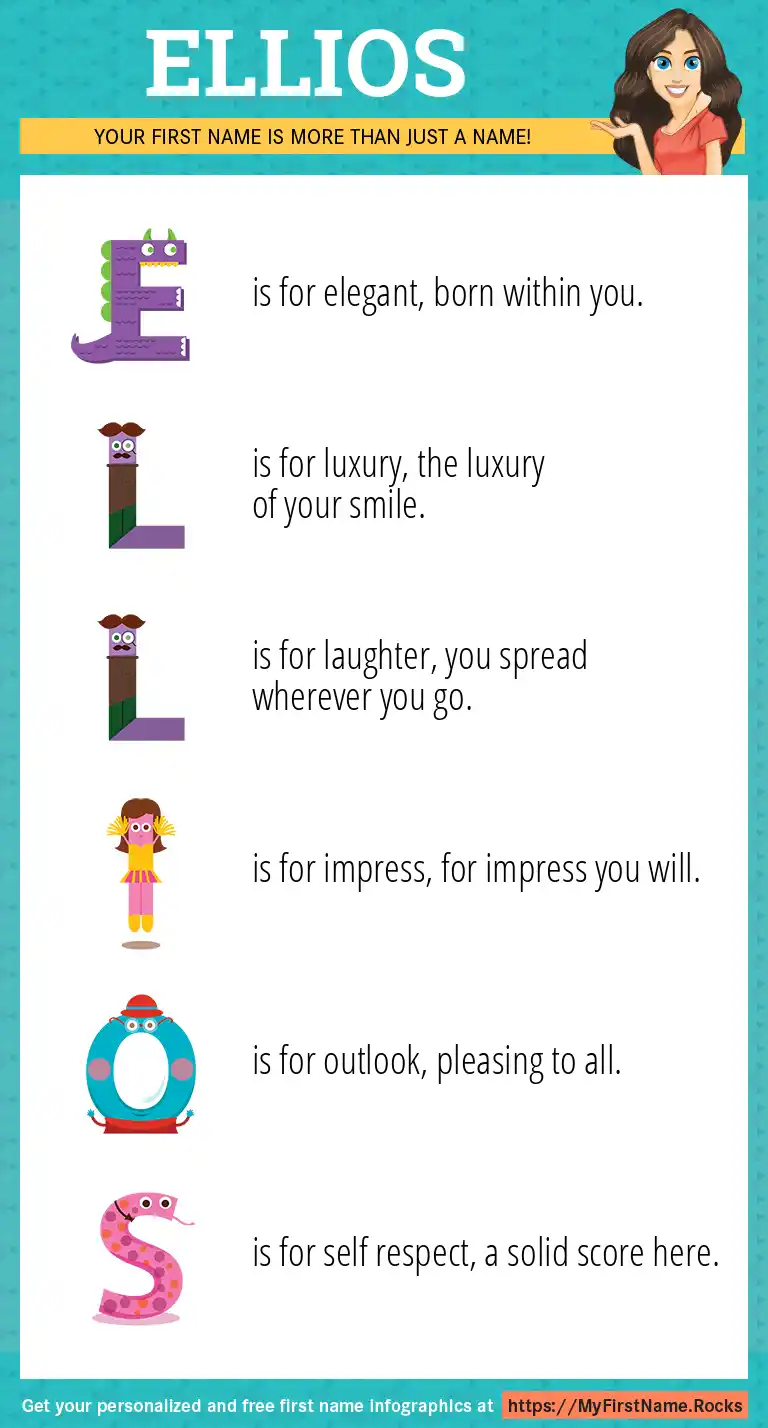 ELLIOS

YOUR FIRST NAME IS MORE THAN JUST A NAME!

E is for elegant, born within you.

L is for luxury, the luxury of your smile.

L is for laughter, you spread wherever you go.

I is for impress, for impress you will.

O is for outlook, pleasing to all.

S is for self respect, a solid score here.

Get your personalized and free first name infographics at https://MyFirstName.Rocks