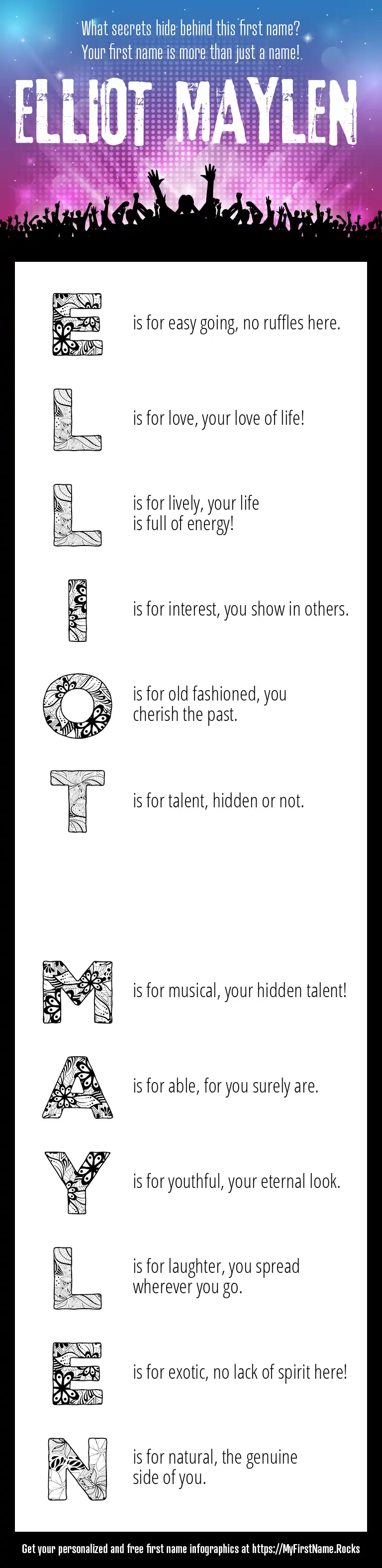 What secrets hide behind this first name?
Your first name is more than just a name!

ELLIOT MAYLEN

E is for easy going, no ruffles here.

L is for love, your love of life!

L is for lively, your life is full of energy!

I is for interest, you show in others.

O is for old fashioned, you cherish the past.

T is for talent, hidden or not.

M is for musical, your hidden talent!

A is for able, for you surely are.

Y is for youthful, your eternal look.

L is for laughter, you spread wherever you go.

E is for exotic, no lack of spirit here!

N is for natural, the genuine side of you.

Get your personalized and free first name infographics at https://MyFirstName.Rocks