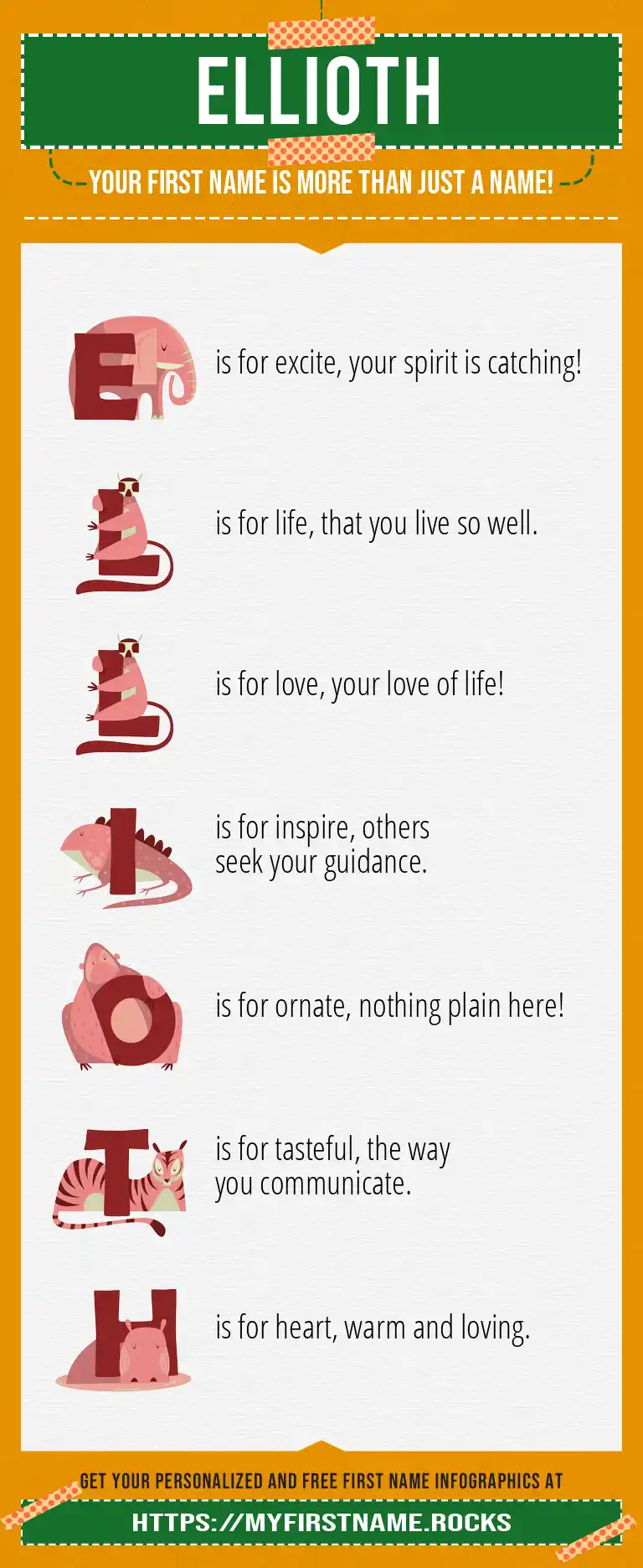 ELLIOTH

YOUR FIRST NAME IS MORE THAN JUST A NAME!

E is for excite, your spirit is catching!

L is for life, that you live so well.

L is for love, your love of life!

I is for inspire, others seek your guidance.

O is for ornate, nothing plain here!

T is for tasteful, the way you communicate.

H is for heart, warm and loving.

GET YOUR PERSONALIZED AND FREE FIRST NAME INFOGRAPHICS AT

HTTPS://MYFIRSTNAME.ROCKS