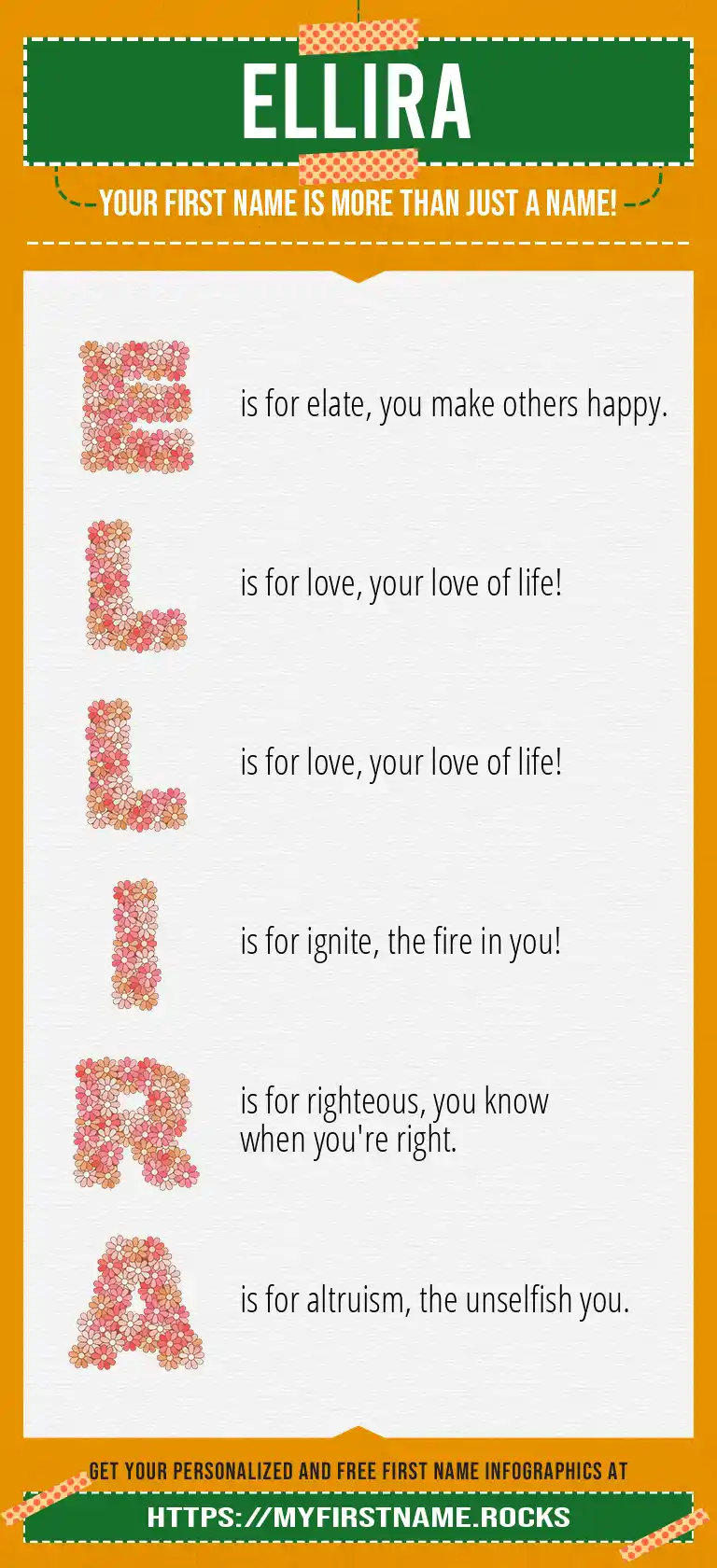 ELLIRA

YOUR FIRST NAME IS MORE THAN JUST A NAME!

E is for elate, you make others happy.

L is for love, your love of life!

L is for love, your love of life!

I is for ignite, the fire in you!

R is for righteous, you know when you're right.

A is for altruism, the unselfish you.

GET YOUR PERSONALIZED AND FREE FIRST NAME INFOGRAPHICS AT

HTTPS://MYFIRSTNAME.ROCKS