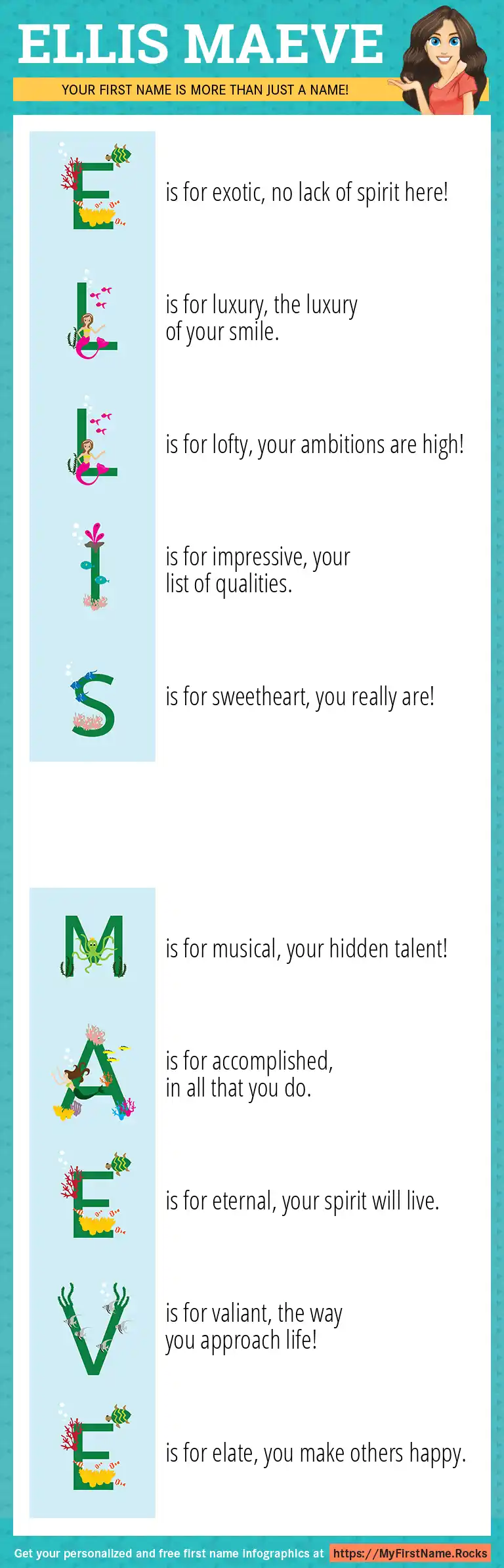 ELLIS MAEVE

YOUR FIRST NAME IS MORE THAN JUST A NAME!

E is for exotic, no lack of spirit here!

L is for luxury, the luxury of your smile.

L is for lofty, your ambitions are high!

I is for impressive, your list of qualities.

S is for sweetheart, you really are!

M is for musical, your hidden talent!

A is for accomplished, in all that you do.

E is for eternal, your spirit will live.

V is for valiant, the way you approach life!

E is for elate, you make others happy.

Get your personalized and free first name infographics at https://MyFirstName.Rocks