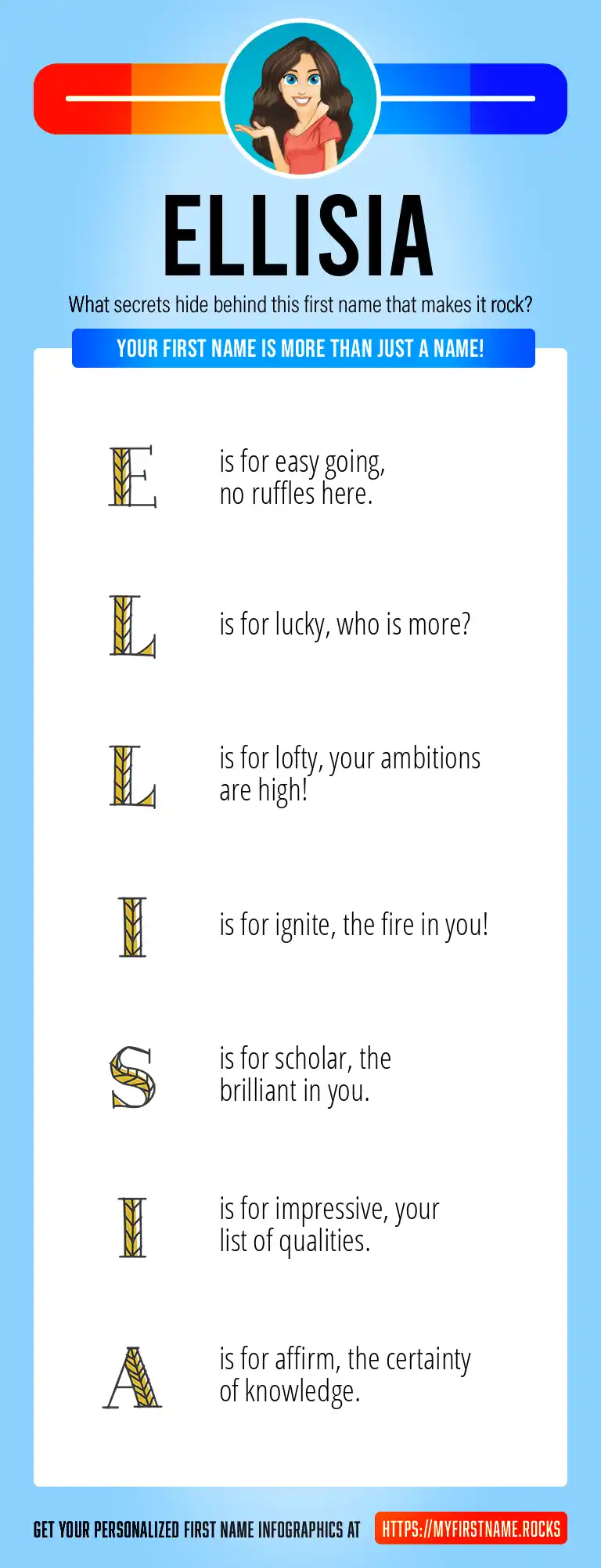 ELLISIA

What secrets hide behind this first name that makes it rock?

YOUR FIRST NAME IS MORE THAN JUST A NAME!

E is for easy going, no ruffles here.

L is for lucky, who is more?

L is for lofty, your ambitions are high!

I is for ignite, the fire in you!

S is for scholar, the brilliant in you.

I is for impressive, your list of qualities.

A is for affirm, the certainty of knowledge.

GET YOUR PERSONALIZED FIRST NAME INFOGRAPHICS AT HTTPS://MYFIRSTNAME.ROCKS