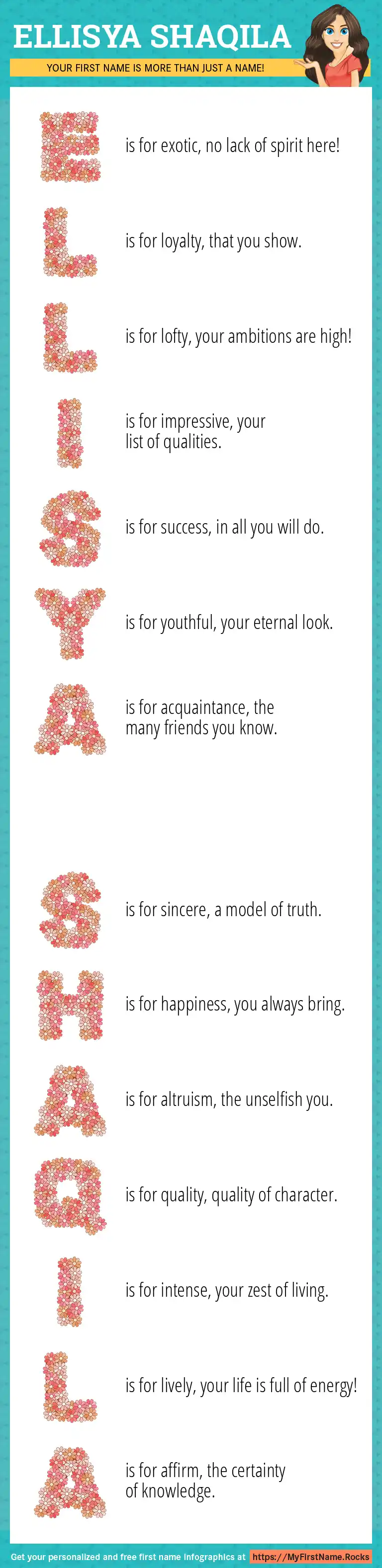 ELLISYA SHAQILA

YOUR FIRST NAME IS MORE THAN JUST A NAME!

E is for exotic, no lack of spirit here!

L is for loyalty, that you show.

L is for lofty, your ambitions are high!

I is for impressive, your list of qualities.

S is for success, in all you will do.

Y is for youthful, your eternal look.

A is for acquaintance, the many friends you know.

S is for sincere, a model of truth.

H is for happiness, you always bring.

A is for altruism, the unselfish you.

Q is for quality, quality of character.

I is for intense, your zest of living.

L is for lively, your life is full of energy!

A is for affirm, the certainty of knowledge.

Get your personalized and free first name infographics at https://MyFirstName.Rocks