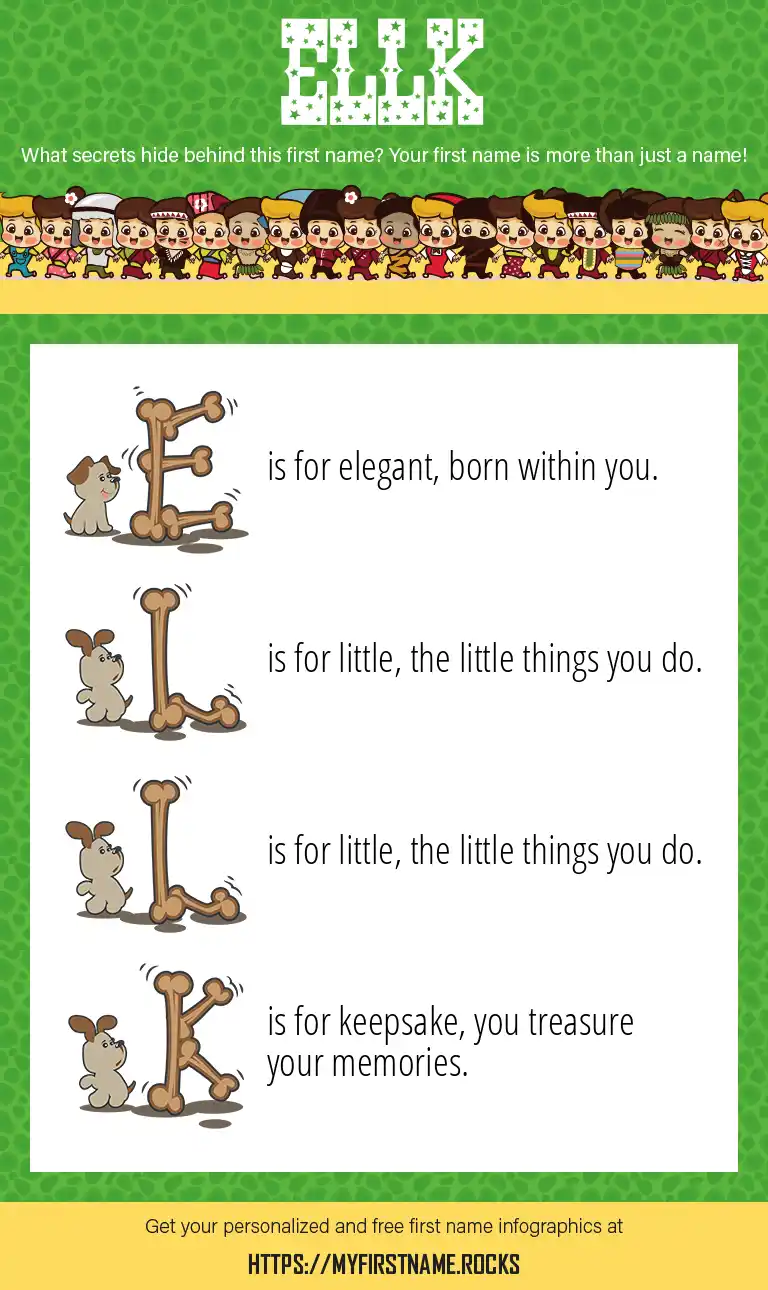 ELLK

What secrets hide behind this first name? Your first name is more than just a name!

E is for elegant, born within you.

L is for little, the little things you do.

L is for little, the little things you do.

K is for keepsake, you treasure your memories.

Get your personalized and free first name infographics at

HTTPS://MYFIRSTNAME.ROCKS