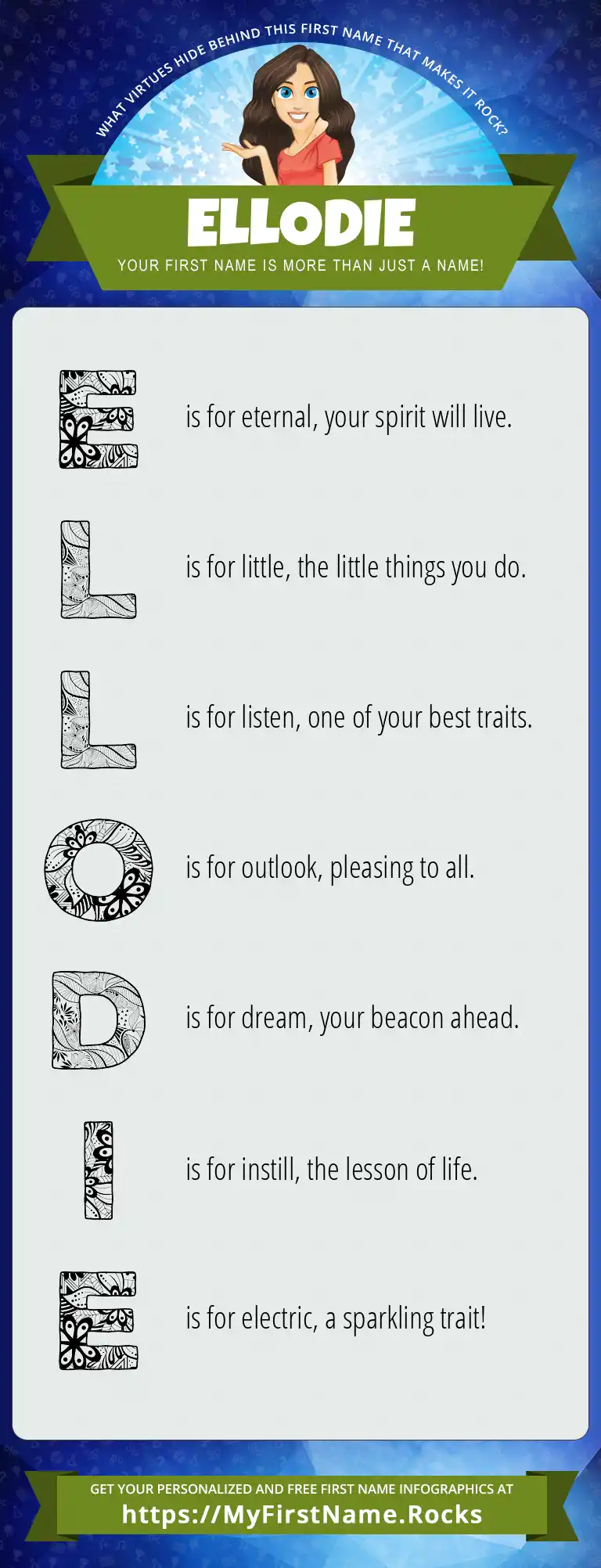 WHAT VIRTUES HIDE BEHIND THIS FIRST NAME THAT MAKES IT ROCK?

ELLODIE

YOUR FIRST NAME IS MORE THAN JUST A NAME!

E is for eternal, your spirit will live.

L is for little, the little things you do.

L is for listen, one of your best traits.

O is for outlook, pleasing to all.

D is for dream, your beacon ahead.

I is for instill, the lesson of life.

E is for electric, a sparkling trait!

GET YOUR PERSONALIZED AND FREE FIRST NAME INFOGRAPHICS AT
https://MyFirstName.Rocks