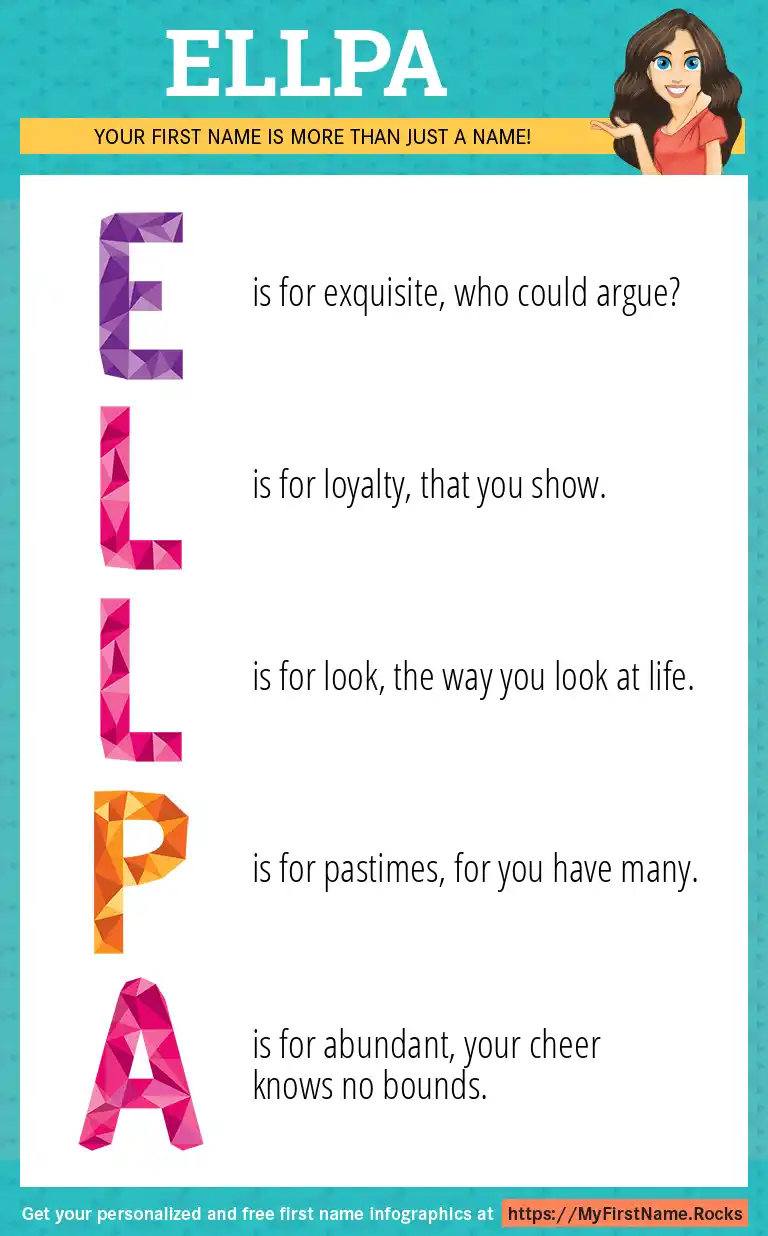 ELLPA

YOUR FIRST NAME IS MORE THAN JUST A NAME!

E is for exquisite, who could argue?

L is for loyalty, that you show.

L is for look, the way you look at life.

P is for pastimes, for you have many.

A is for abundant, your cheer knows no bounds.

Get your personalized and free first name infographics at https://MyFirstName.Rocks