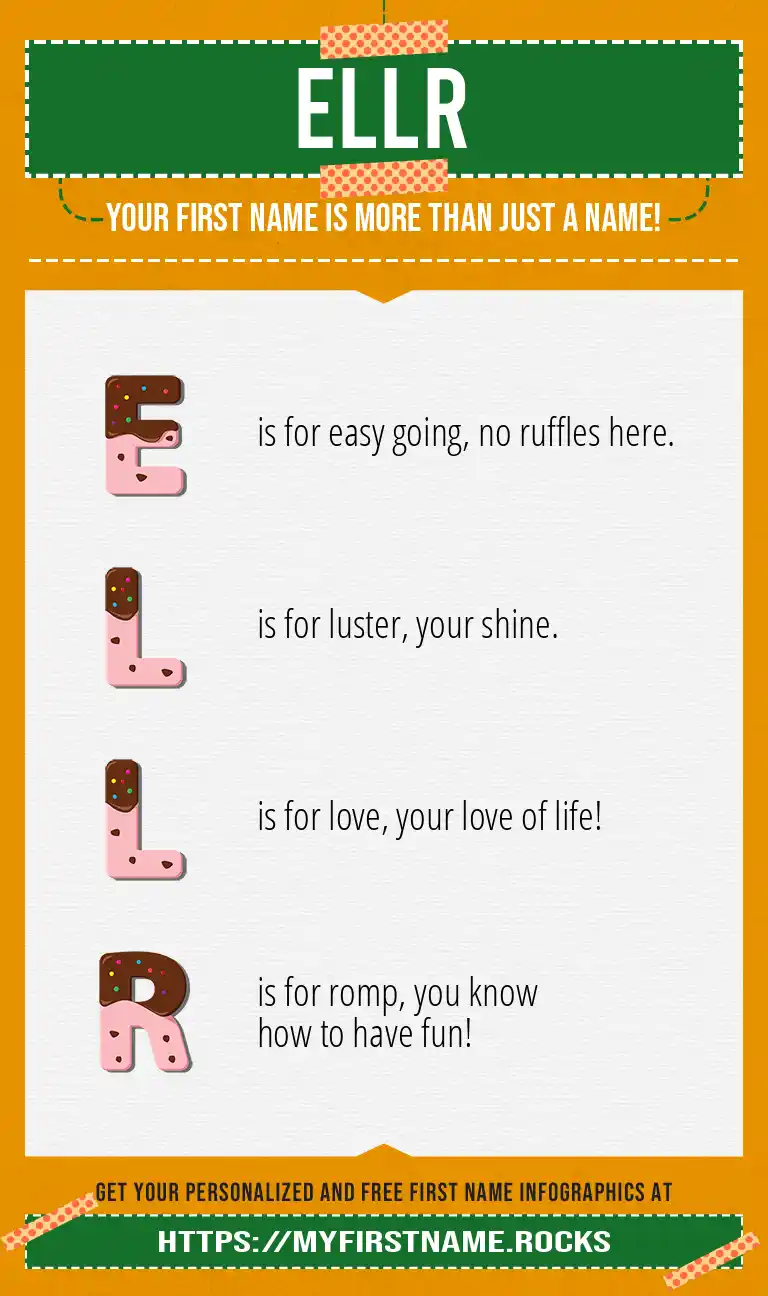 ELLR

YOUR FIRST NAME IS MORE THAN JUST A NAME!

E is for easy going, no ruffles here.

L is for luster, your shine.

L is for love, your love of life!

R is for romp, you know how to have fun!

GET YOUR PERSONALIZED AND FREE FIRST NAME INFOGRAPHICS AT

HTTPS://MYFIRSTNAME.ROCKS