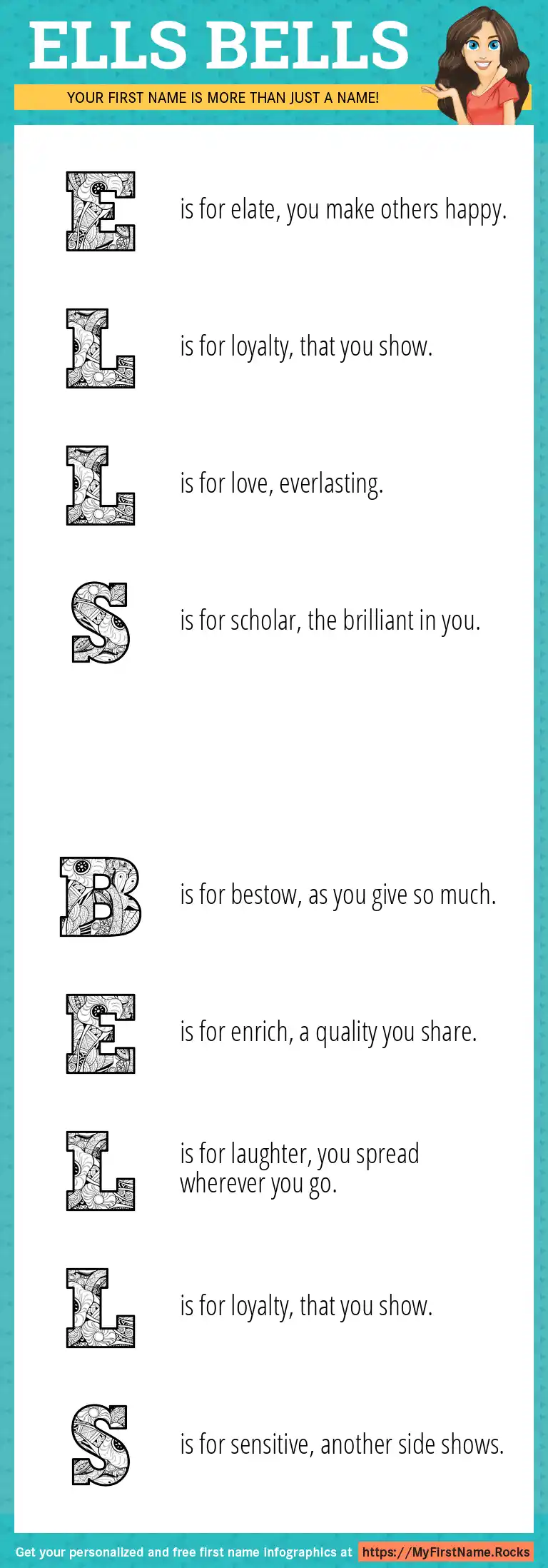 ELLS BELLS

YOUR FIRST NAME IS MORE THAN JUST A NAME!

E is for elate, you make others happy.

L is for loyalty, that you show.

L is for love, everlasting.

S is for scholar, the brilliant in you.

B is for bestow, as you give so much.

E is for enrich, a quality you share.

L is for laughter, you spread wherever you go.

L is for loyalty, that you show.

S is for sensitive, another side shows.

Get your personalized and free first name infographics at https://MyFirstName.Rocks