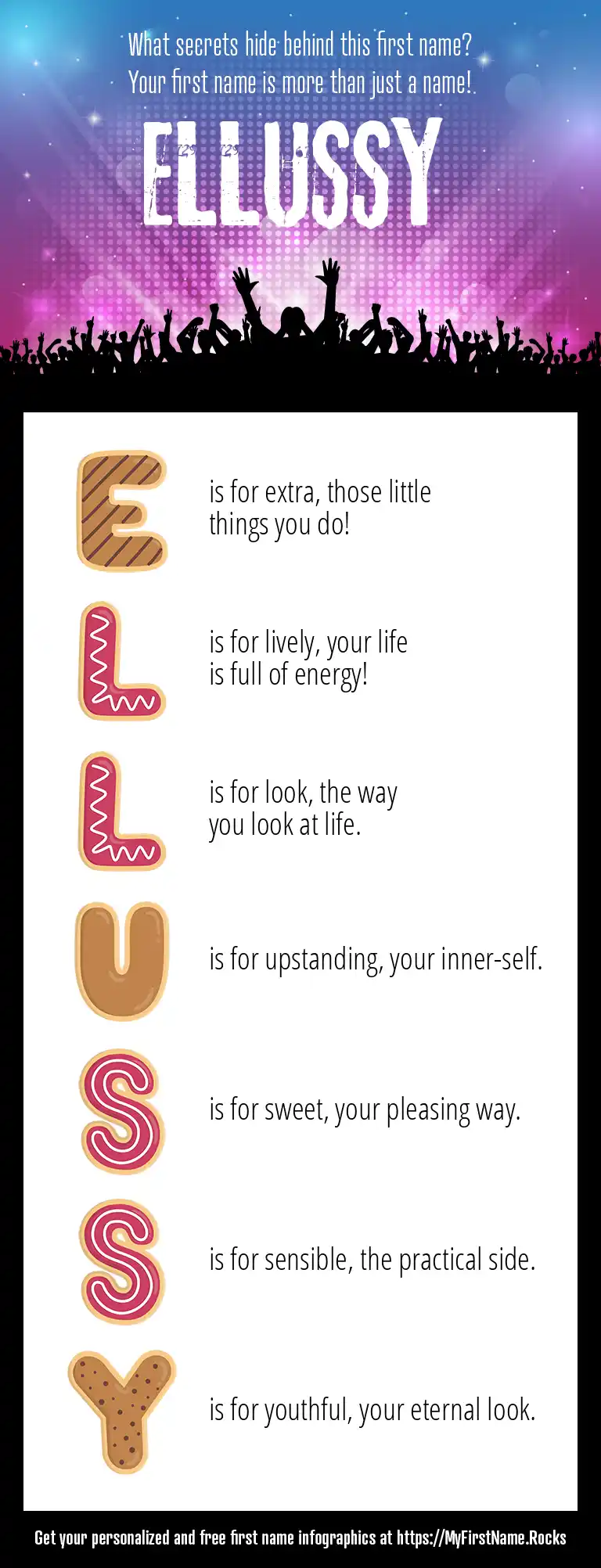 What secrets hide behind this first name?
Your first name is more than just a name!

ELLUSSY

E is for extra, those little things you do!

L is for lively, your life is full of energy!

L is for look, the way you look at life.

U is for upstanding, your inner-self.

S is for sweet, your pleasing way.

S is for sensible, the practical side.

Y is for youthful, your eternal look.

Get your personalized and free first name infographics at https://MyFirstName.Rocks