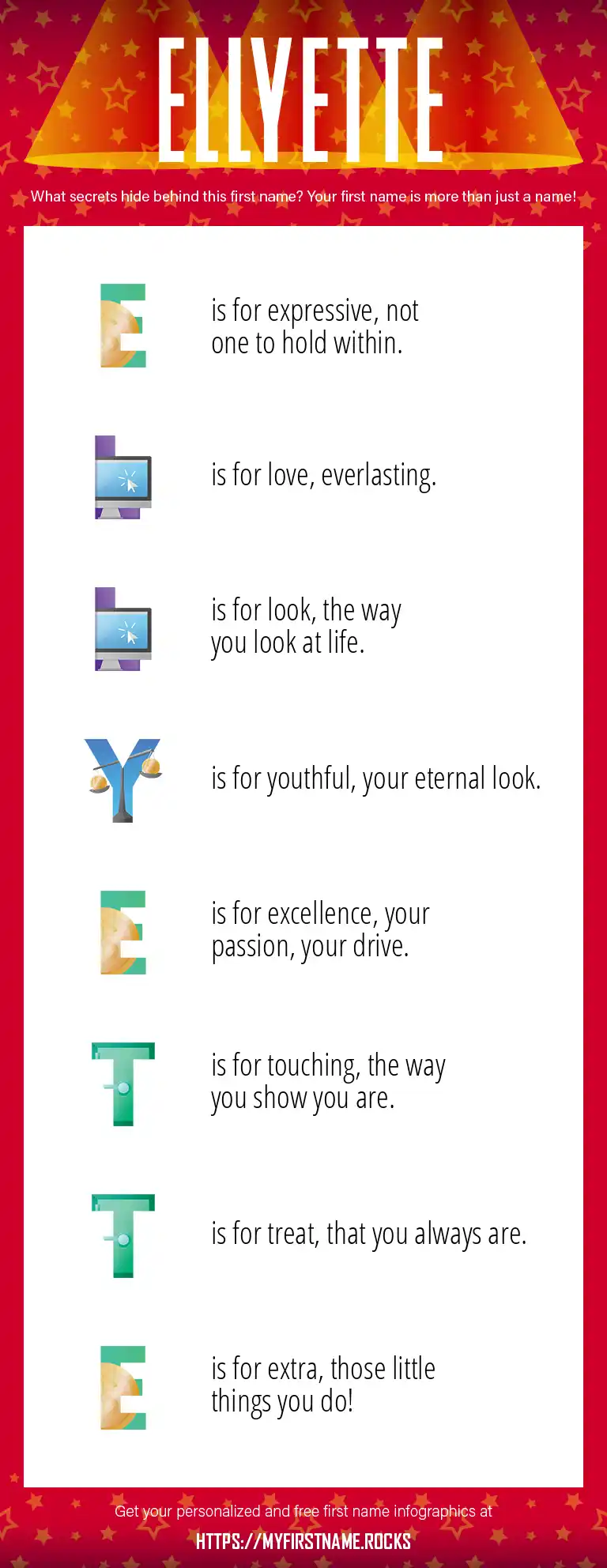 ELLYETTE

What secrets hide behind this first name? Your first name is more than just a name!

E is for expressive, not one to hold within.

L is for love, everlasting.

L is for look, the way you look at life.

Y is for youthful, your eternal look.

E is for excellence, your passion, your drive.

T is for touching, the way you show you are.

T is for treat, that you always are.

E is for extra, those little things you do!

Get your personalized and free first name infographics at

HTTPS://MYFIRSTNAME.ROCKS