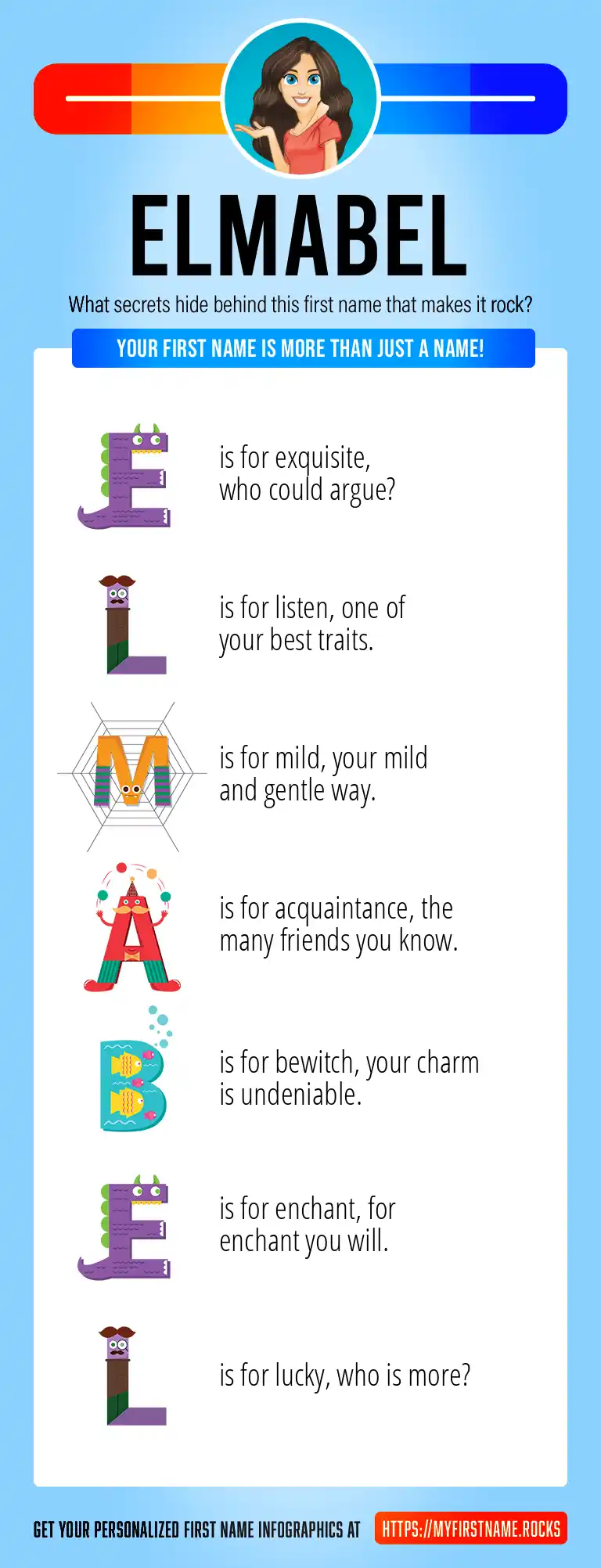 ELMABEL

What secrets hide behind this first name that makes it rock?

YOUR FIRST NAME IS MORE THAN JUST A NAME!

E is for exquisite, who could argue?

L is for listen, one of your best traits.

M is for mild, your mild and gentle way.

A is for acquaintance, the many friends you know.

B is for bewitch, your charm is undeniable.

E is for enchant, for enchant you will.

L is for lucky, who is more?

GET YOUR PERSONALIZED FIRST NAME INFOGRAPHICS AT HTTPS://MYFIRSTNAME.ROCKS