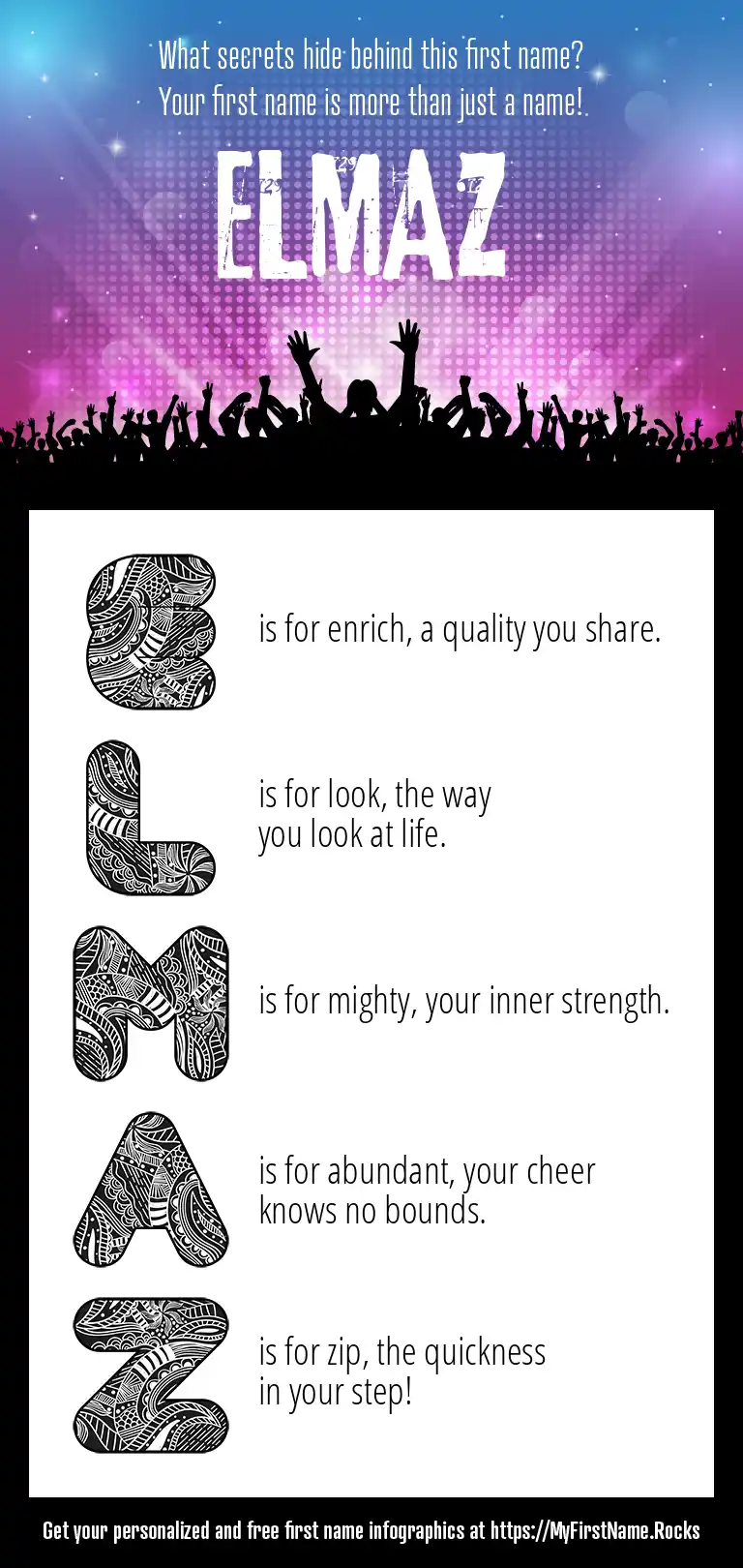 What secrets hide behind this first name?
Your first name is more than just a name!

ELMAZ

E is for enrich, a quality you share.

L is for look, the way you look at life.

M is for mighty, your inner strength.

A is for abundant, your cheer knows no bounds.

Z is for zip, the quickness in your step!

Get your personalized and free first name infographics at https://MyFirstName.Rocks