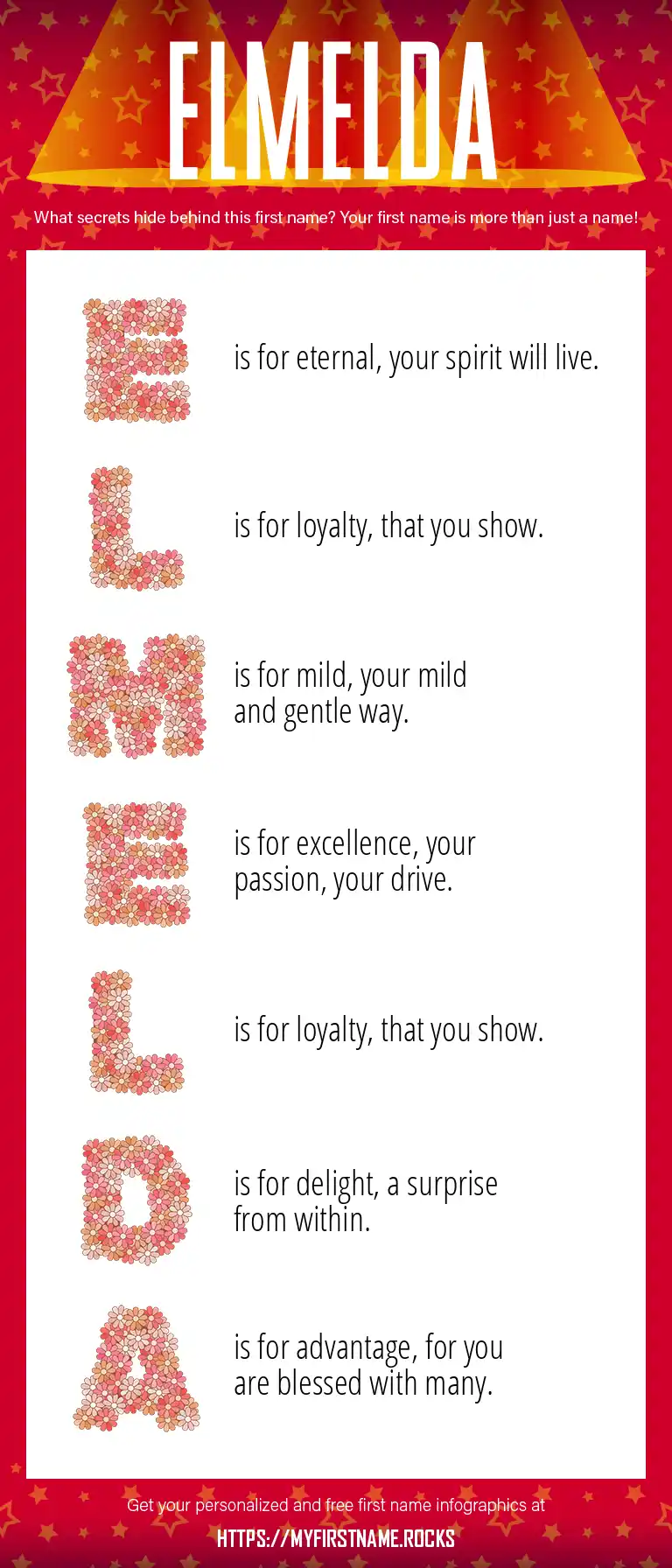 ELMELDA

What secrets hide behind this first name? Your first name is more than just a name!

E is for eternal, your spirit will live.

L is for loyalty, that you show.

M is for mild, your mild and gentle way.

E is for excellence, your passion, your drive.

L is for loyalty, that you show.

D is for delight, a surprise from within.

A is for advantage, for you are blessed with many.

Get your personalized and free first name infographics at

HTTPS://MYFIRSTNAME.ROCKS