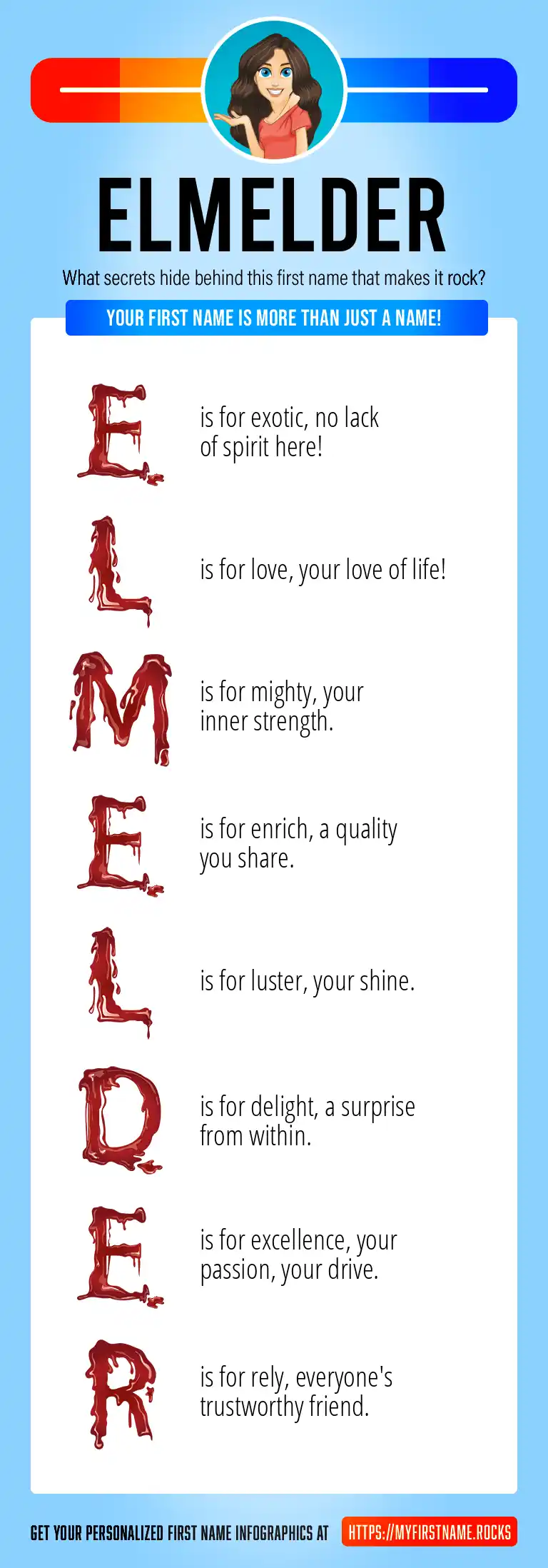 ELMELDER

What secrets hide behind this first name that makes it rock?

YOUR FIRST NAME IS MORE THAN JUST A NAME!

E is for exotic, no lack of spirit here!

L is for love, your love of life!

M is for mighty, your inner strength.

E is for enrich, a quality you share.

L is for luster, your shine.

D is for delight, a surprise from within.

E is for excellence, your passion, your drive.

R is for rely, everyone's trustworthy friend.

GET YOUR PERSONALIZED FIRST NAME INFOGRAPHICS AT HTTPS://MYFIRSTNAME.ROCKS