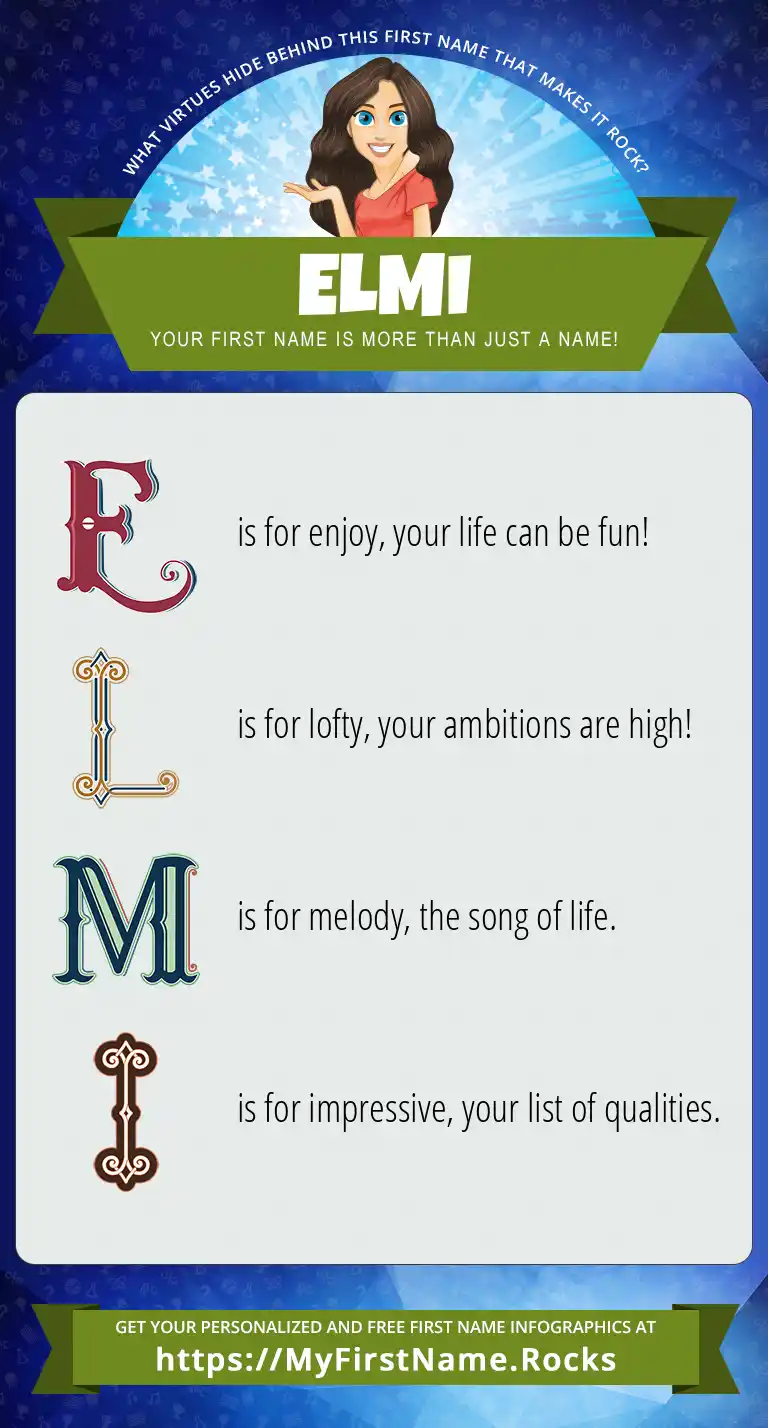 WHAT VIRTUES HIDE BEHIND THIS FIRST NAME THAT MAKES IT ROCK?

ELMI

YOUR FIRST NAME IS MORE THAN JUST A NAME!

E is for enjoy, your life can be fun!

L is for lofty, your ambitions are high!

M is for melody, the song of life.

I is for impressive, your list of qualities.

GET YOUR PERSONALIZED AND FREE FIRST NAME INFOGRAPHICS AT
https://MyFirstName.Rocks