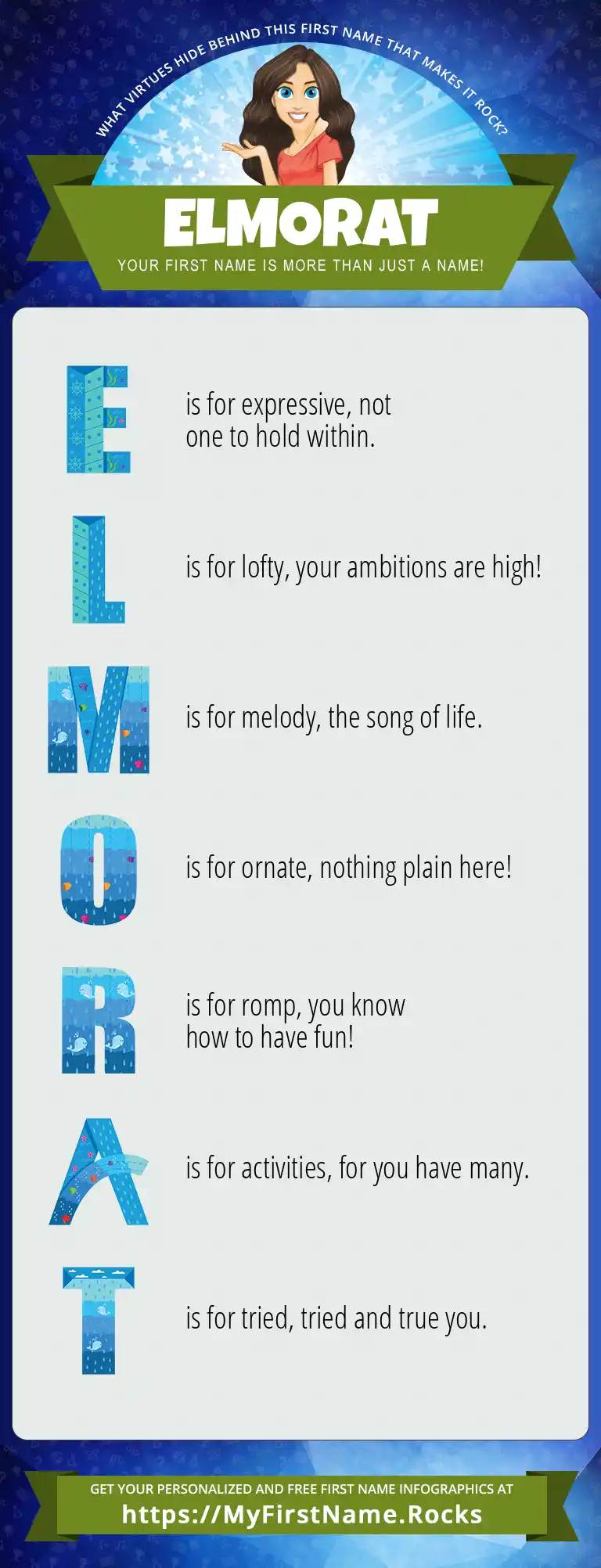 WHAT VIRTUES HIDE BEHIND THIS FIRST NAME THAT MAKES IT ROCK?

ELMORAT

YOUR FIRST NAME IS MORE THAN JUST A NAME!

E is for expressive, not one to hold within.

L is for lofty, your ambitions are high!

M is for melody, the song of life.

O is for ornate, nothing plain here!

R is for romp, you know how to have fun!

A is for activities, for you have many.

T is for tried, tried and true you.

GET YOUR PERSONALIZED AND FREE FIRST NAME INFOGRAPHICS AT
https://MyFirstName.Rocks