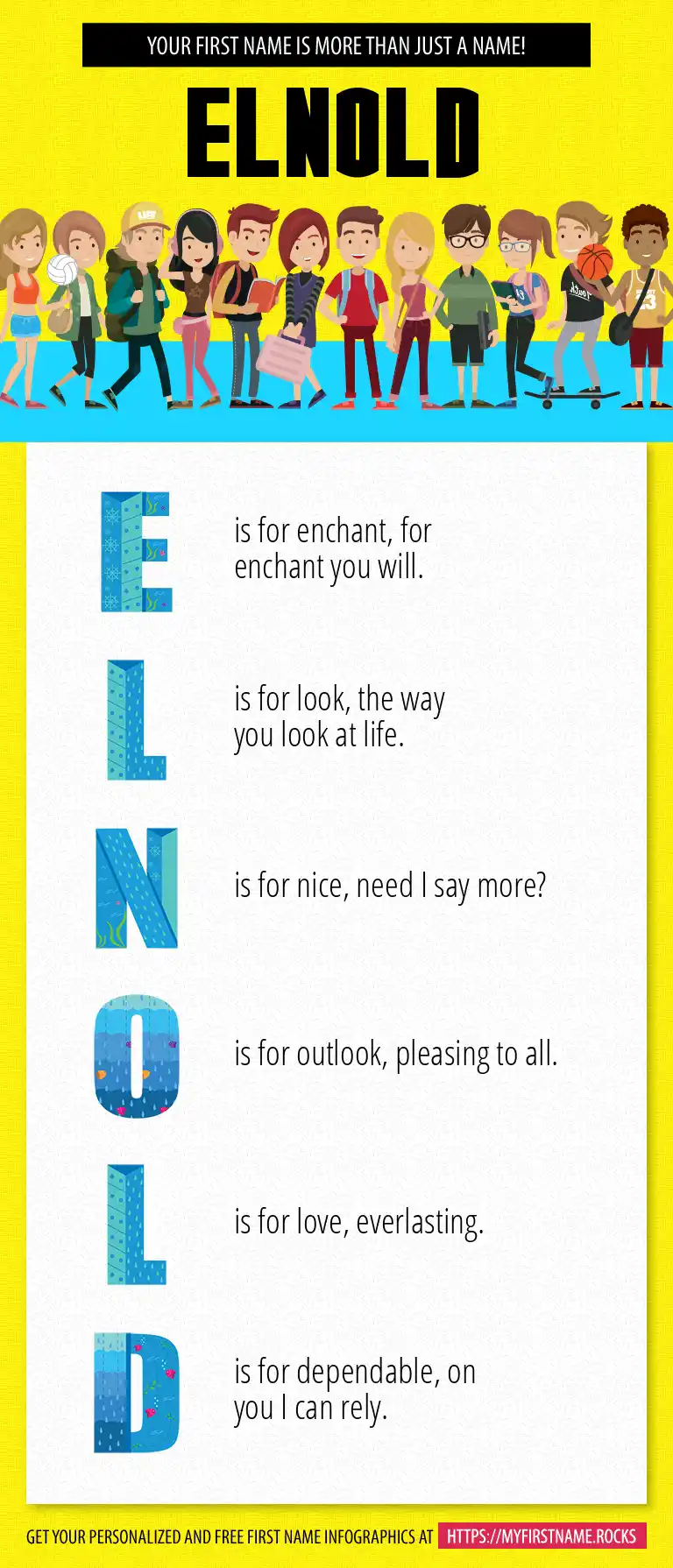 YOUR FIRST NAME IS MORE THAN JUST A NAME!

ELNOLD

E is for enchant, for enchant you will.

L is for look, the way you look at life.

N is for nice, need I say more?

O is for outlook, pleasing to all.

L is for love, everlasting.

D is for dependable, on you I can rely.

GET YOUR PERSONALIZED AND FREE FIRST NAME INFOGRAPHICS AT HTTPS://MYFIRSTNAME.ROCKS