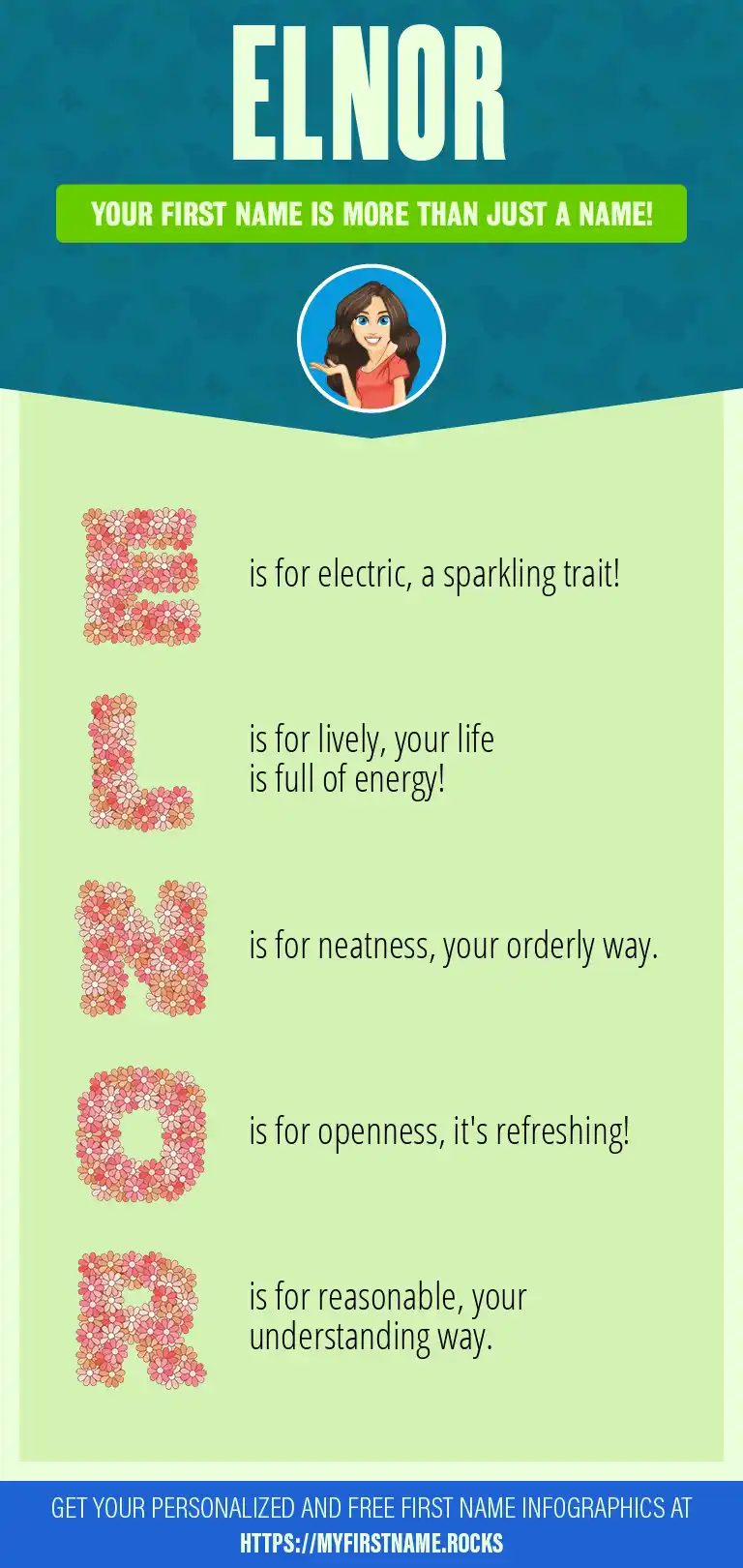 ELNOR

YOUR FIRST NAME IS MORE THAN JUST A NAME!

E is for electric, a sparkling trait!

L is for lively, your life is full of energy!

N is for neatness, your orderly way.

O is for openness, it's refreshing!

R is for reasonable, your understanding way.

GET YOUR PERSONALIZED AND FREE FIRST NAME INFOGRAPHICS AT HTTPS://MYFIRSTNAME.ROCKS