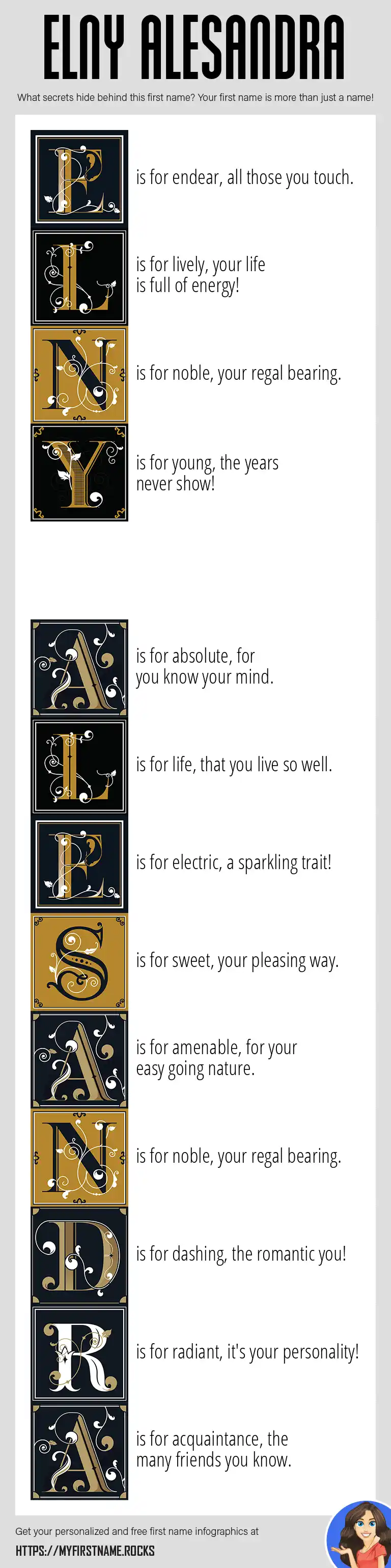 ELNY ALESANDRA

What secrets hide behind this first name? Your first name is more than just a name!

E is for endear, all those you touch.

L is for lively, your life is full of energy!

N is for noble, your regal bearing.

Y is for young, the years never show!

A is for absolute, for you know your mind.

L is for life, that you live so well.

E is for electric, a sparkling trait!

S is for sweet, your pleasing way.

A is for amenable, for your easy going nature.

N is for noble, your regal bearing.

D is for dashing, the romantic you!

R is for radiant, it's your personality!

A is for acquaintance, the many friends you know.

Get your personalized and free first name infographics at

HTTPS://MYFIRSTNAME.ROCKS