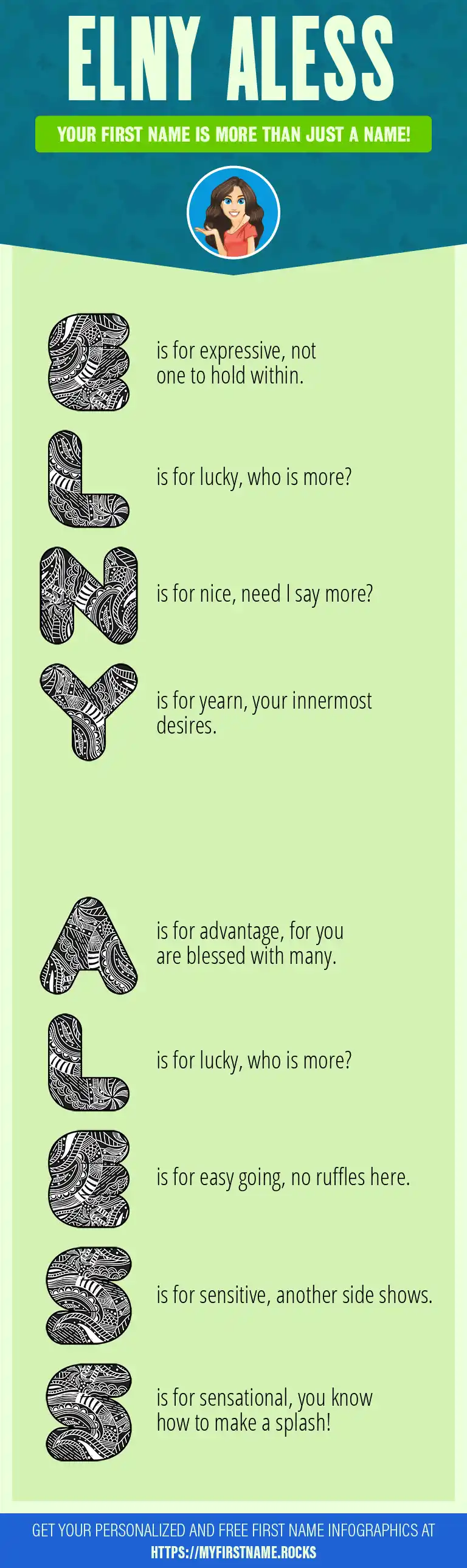 ELNY ALESS

YOUR FIRST NAME IS MORE THAN JUST A NAME!

E is for expressive, not one to hold within.

L is for lucky, who is more?

N is for nice, need I say more?

Y is for yearn, your innermost desires.

A is for advantage, for you are blessed with many.

L is for lucky, who is more?

E is for easy going, no ruffles here.

S is for sensitive, another side shows.

S is for sensational, you know how to make a splash!

GET YOUR PERSONALIZED AND FREE FIRST NAME INFOGRAPHICS AT
HTTPS://MYFIRSTNAME.ROCKS