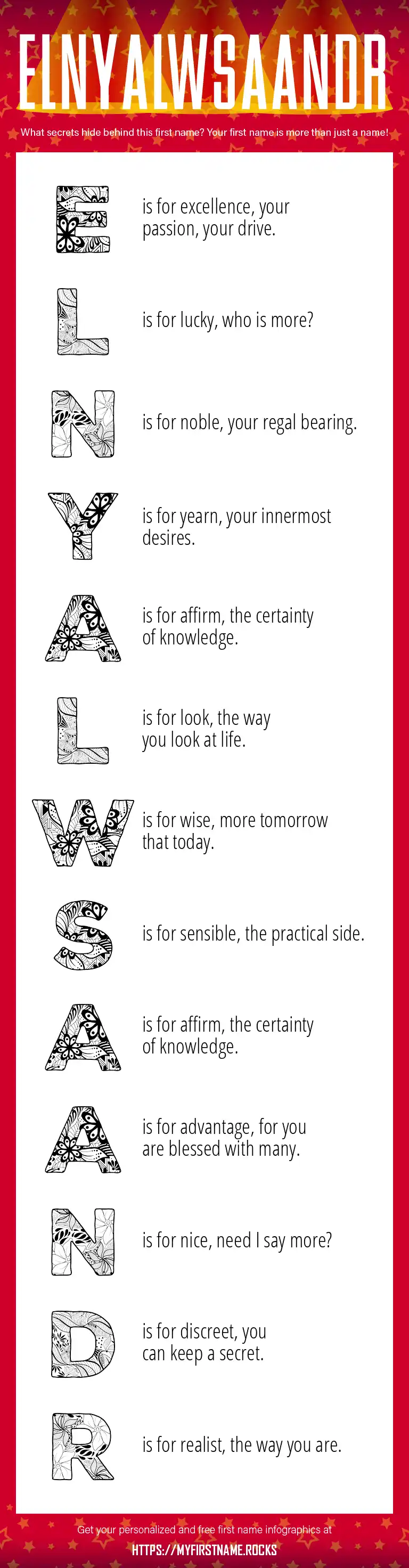 ELNYALWSAANDR

What secrets hide behind this first name? Your first name is more than just a name!

E is for excellence, your passion, your drive.

L is for lucky, who is more?

N is for noble, your regal bearing.

Y is for yearn, your innermost desires.

A is for affirm, the certainty of knowledge.

L is for look, the way you look at life.

W is for wise, more tomorrow that today.

S is for sensible, the practical side.

A is for affirm, the certainty of knowledge.

A is for advantage, for you are blessed with many.

N is for nice, need I say more?

D is for discreet, you can keep a secret.

R is for realist, the way you are.

Get your personalized and free first name infographics at

HTTPS://MYFIRSTNAME.ROCKS