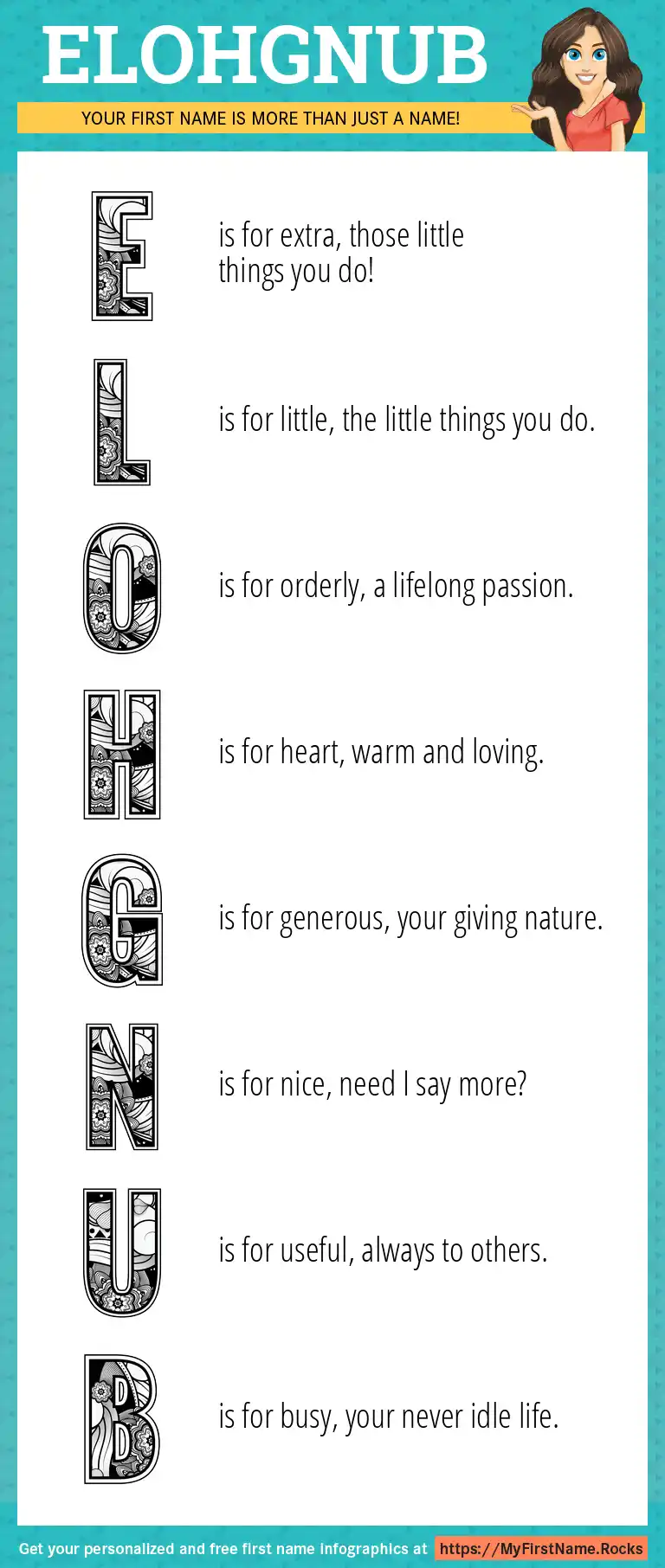 ELOHGNUB

YOUR FIRST NAME IS MORE THAN JUST A NAME!

E is for extra, those little things you do!

L is for little, the little things you do.

O is for orderly, a lifelong passion.

H is for heart, warm and loving.

G is for generous, your giving nature.

N is for nice, need I say more?

U is for useful, always to others.

B is for busy, your never idle life.

Get your personalized and free first name infographics at https://MyFirstName.Rocks