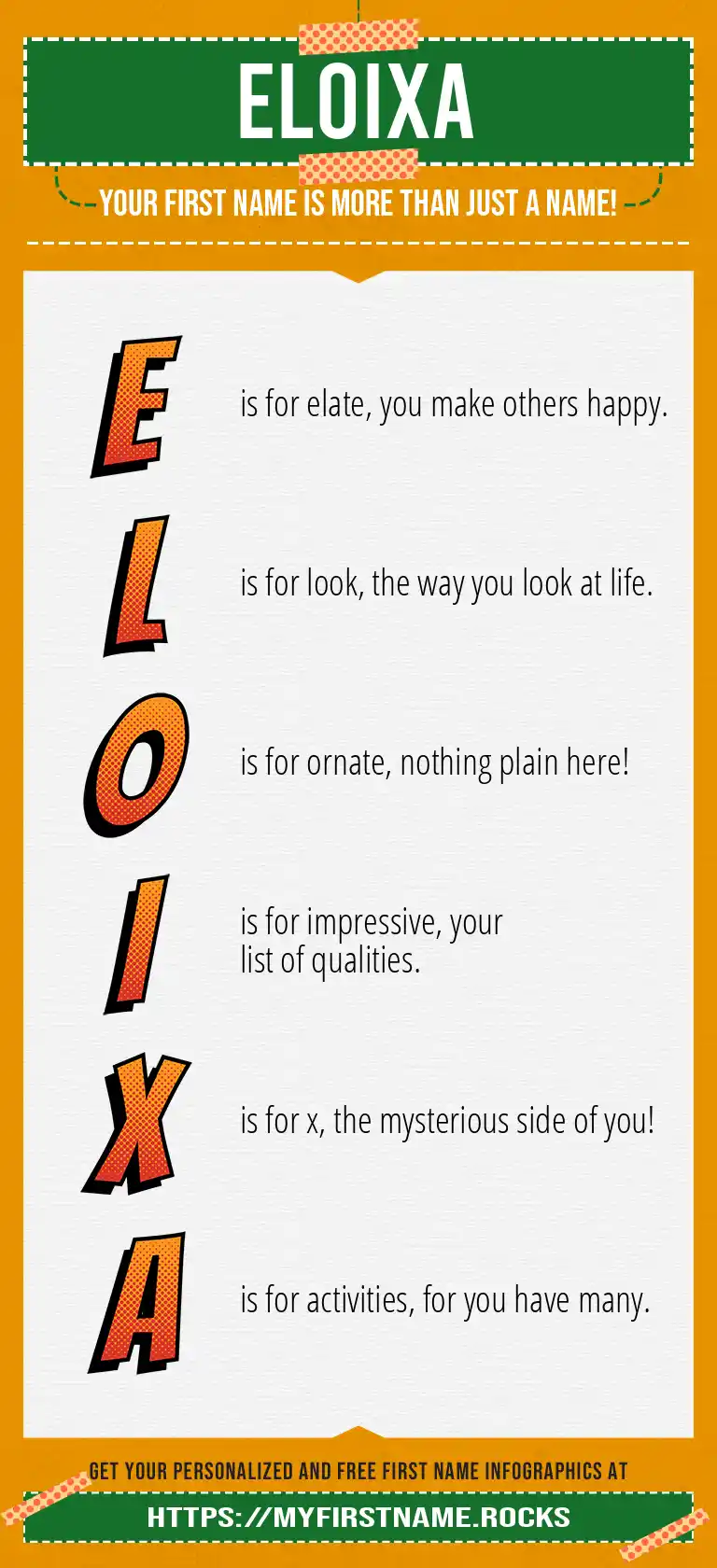 ELOIXA

YOUR FIRST NAME IS MORE THAN JUST A NAME!

E is for elate, you make others happy.

L is for look, the way you look at life.

O is for ornate, nothing plain here!

I is for impressive, your list of qualities.

X is for x, the mysterious side of you!

A is for activities, for you have many.

GET YOUR PERSONALIZED AND FREE FIRST NAME INFOGRAPHICS AT

HTTPS://MYFIRSTNAME.ROCKS