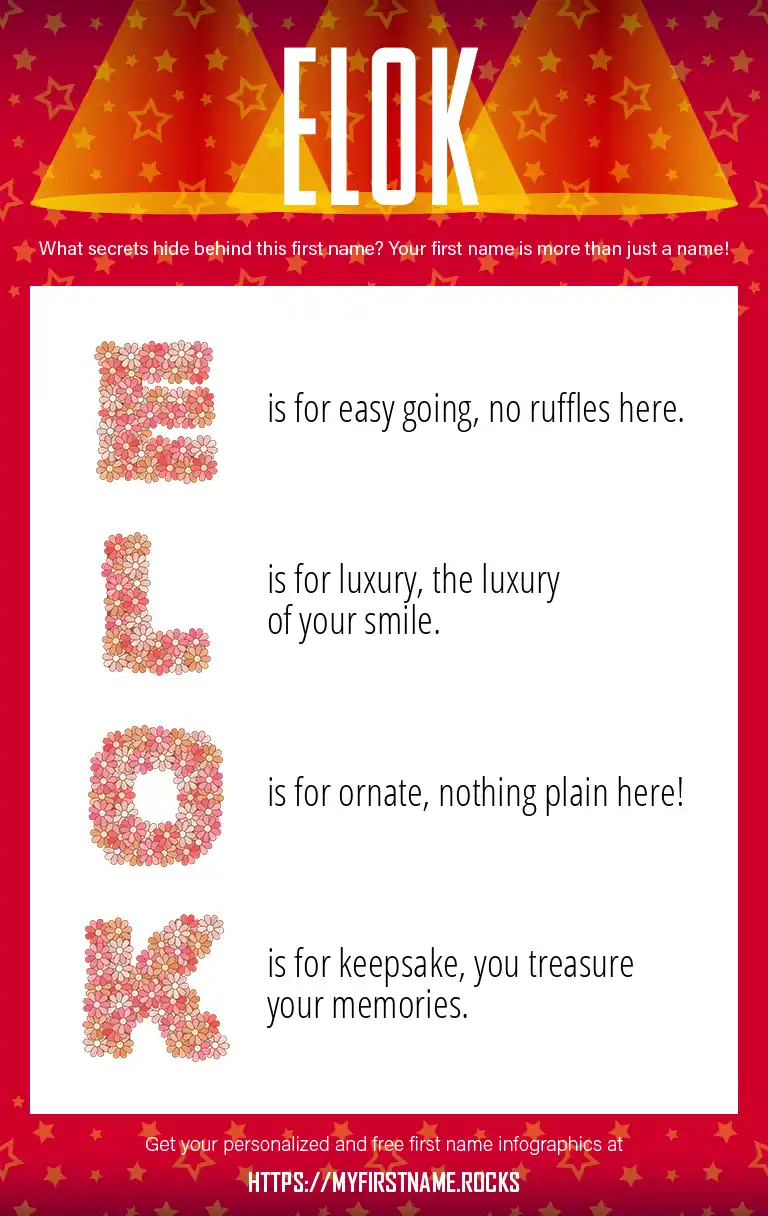 ELOK

What secrets hide behind this first name? Your first name is more than just a name!

E is for easy going, no ruffles here.

L is for luxury, the luxury of your smile.

O is for ornate, nothing plain here!

K is for keepsake, you treasure your memories.

Get your personalized and free first name infographics at

HTTPS://MYFIRSTNAME.ROCKS