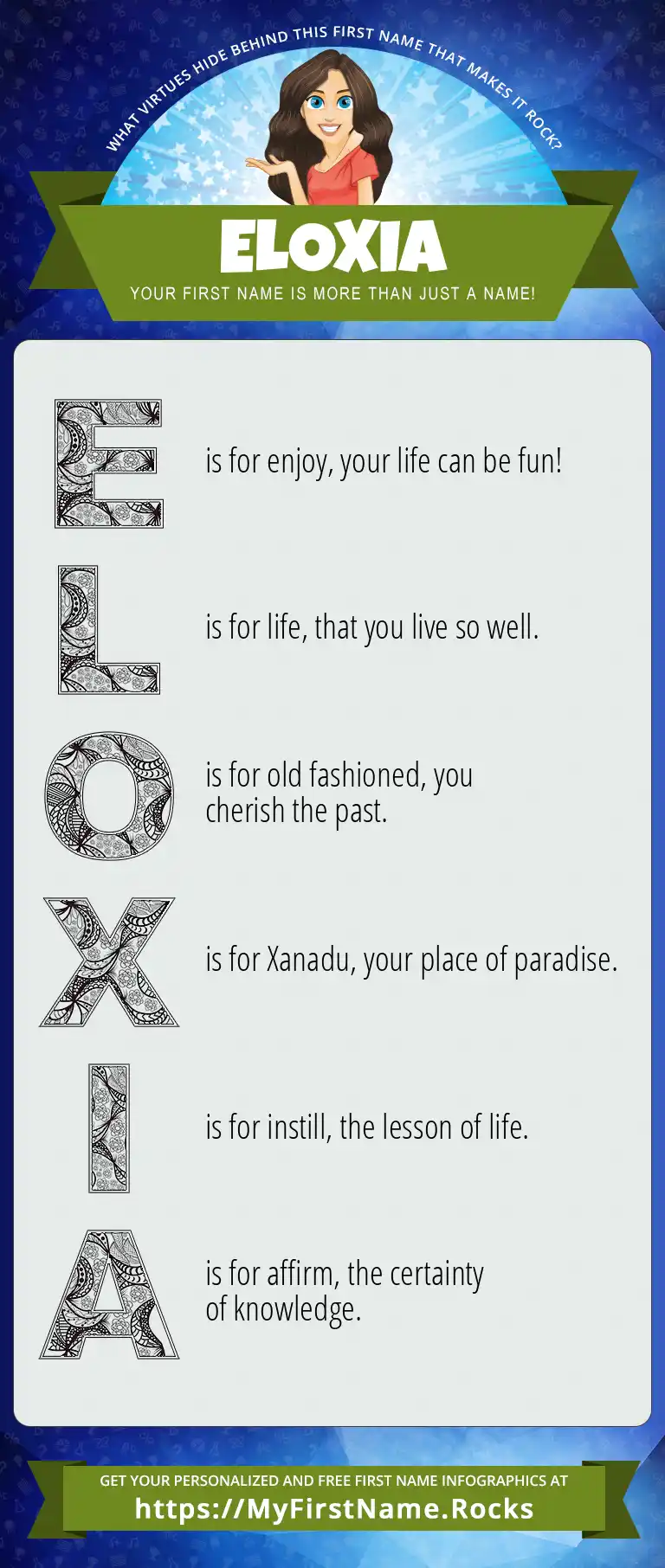 WHAT VIRTUES HIDE BEHIND THIS FIRST NAME THAT MAKES IT ROCK?

ELOXIA

YOUR FIRST NAME IS MORE THAN JUST A NAME!

E is for enjoy, your life can be fun!

L is for life, that you live so well.

O is for old fashioned, you cherish the past.

X is for Xanadu, your place of paradise.

I is for instill, the lesson of life.

A is for affirm, the certainty of knowledge.

GET YOUR PERSONALIZED AND FREE FIRST NAME INFOGRAPHICS AT

https://MyFirstName.Rocks