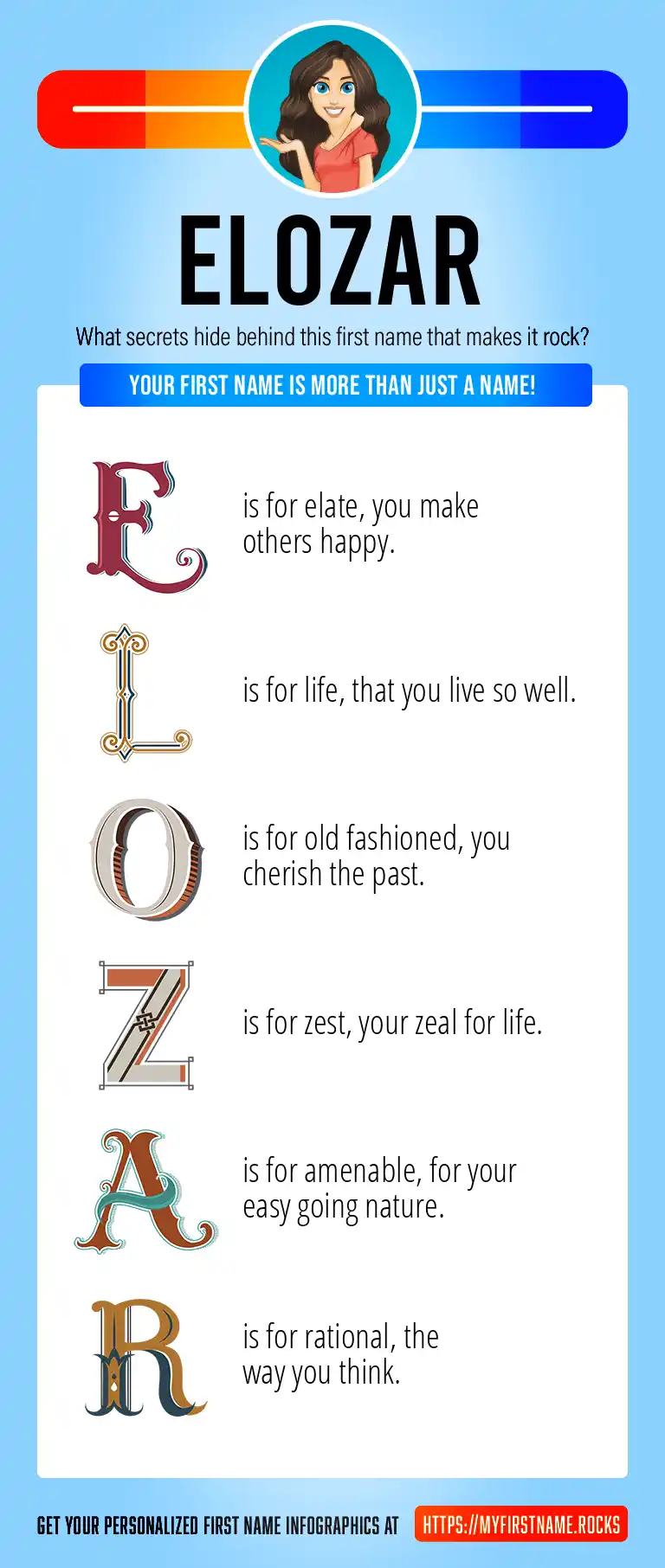 ELOZAR

What secrets hide behind this first name that makes it rock?

YOUR FIRST NAME IS MORE THAN JUST A NAME!

E is for elate, you make others happy.

L is for life, that you live so well.

O is for old fashioned, you cherish the past.

Z is for zest, your zeal for life.

A is for amenable, for your easy going nature.

R is for rational, the way you think.

GET YOUR PERSONALIZED FIRST NAME INFOGRAPHICS AT HTTPS://MYFIRSTNAME.ROCKS