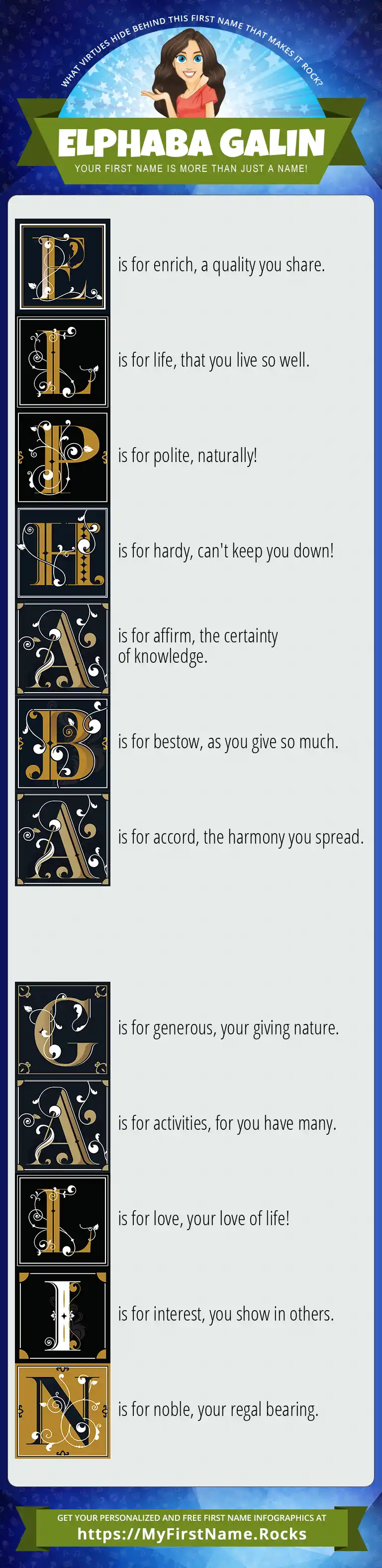 WHAT VIRTUES HIDE BEHIND THIS FIRST NAME THAT MAKES IT ROCK?

ELPHABA GALIN

YOUR FIRST NAME IS MORE THAN JUST A NAME!

E is for enrich, a quality you share.

L is for life, that you live so well.

P is for polite, naturally!

H is for hardy, can't keep you down!

A is for affirm, the certainty of knowledge.

B is for bestow, as you give so much.

A is for accord, the harmony you spread.

G is for generous, your giving nature.

A is for activities, for you have many.

L is for love, your love of life!

I is for interest, you show in others.

N is for noble, your regal bearing.

GET YOUR PERSONALIZED AND FREE FIRST NAME INFOGRAPHICS AT
https://MyFirstName.Rocks