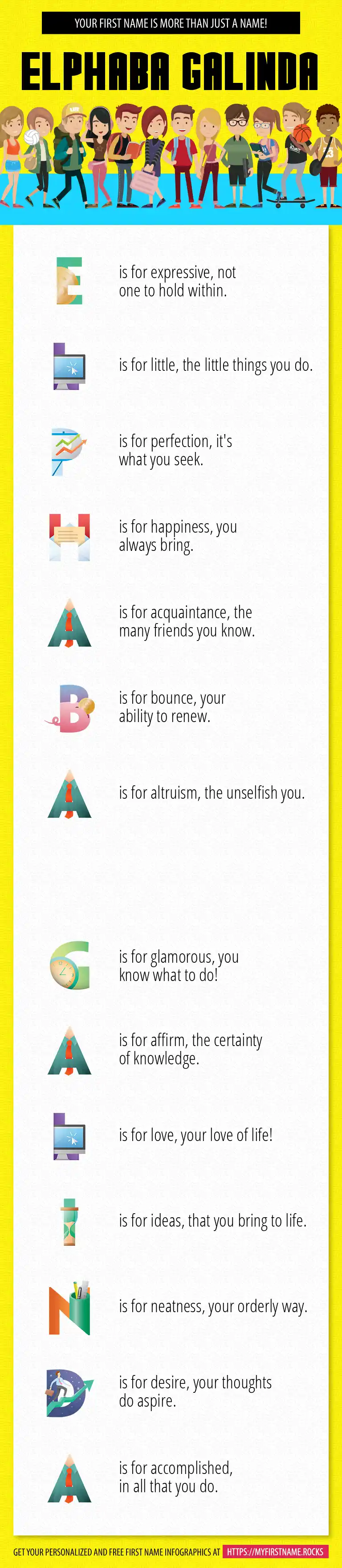 YOUR FIRST NAME IS MORE THAN JUST A NAME!

ELPHABA GALINDA

E is for expressive, not one to hold within.

L is for little, the little things you do.

P is for perfection, it's what you seek.

H is for happiness, you always bring.

A is for acquaintance, the many friends you know.

B is for bounce, your ability to renew.

A is for altruism, the unselfish you.

G is for glamorous, you know what to do!

A is for affirm, the certainty of knowledge.

L is for love, your love of life!

I is for ideas, that you bring to life.

N is for neatness, your orderly way.

D is for desire, your thoughts do aspire.

A is for accomplished, in all that you do.

GET YOUR PERSONALIZED AND FREE FIRST NAME INFOGRAPHICS AT HTTPS://MYFIRSTNAME.ROCKS