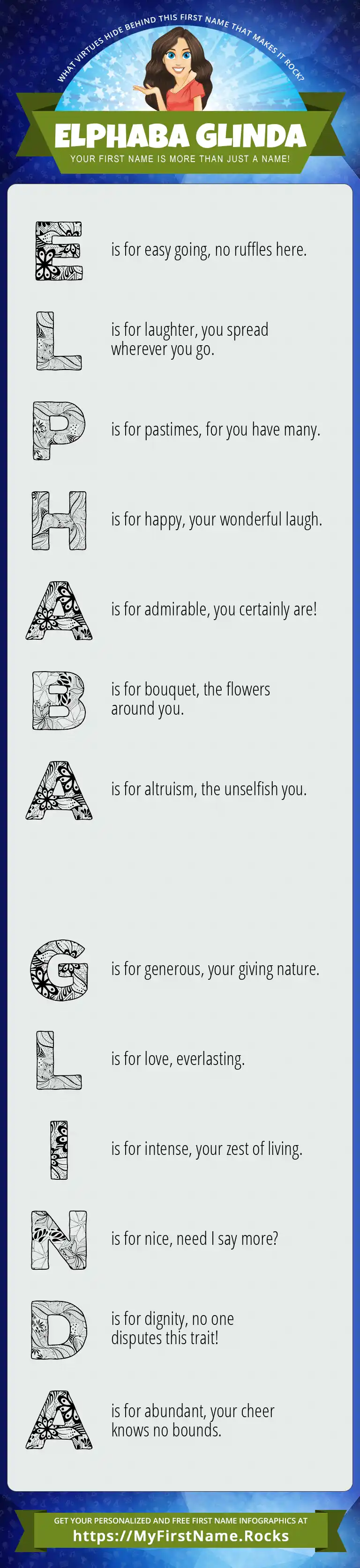 WHAT VIRTUES HIDE BEHIND THIS FIRST NAME THAT MAKES IT ROCK?

ELPHABA GLINDA

YOUR FIRST NAME IS MORE THAN JUST A NAME!

E is for easy going, no ruffles here.

L is for laughter, you spread wherever you go.

P is for pastimes, for you have many.

H is for happy, your wonderful laugh.

A is for admirable, you certainly are!

B is for bouquet, the flowers around you.

A is for altruism, the unselfish you.

G is for generous, your giving nature.

L is for love, everlasting.

I is for intense, your zest of living.

N is for nice, need I say more?

D is for dignity, no one disputes this trait!

A is for abundant, your cheer knows no bounds.

GET YOUR PERSONALIZED AND FREE FIRST NAME INFOGRAPHICS AT

https://MyFirstName.Rocks