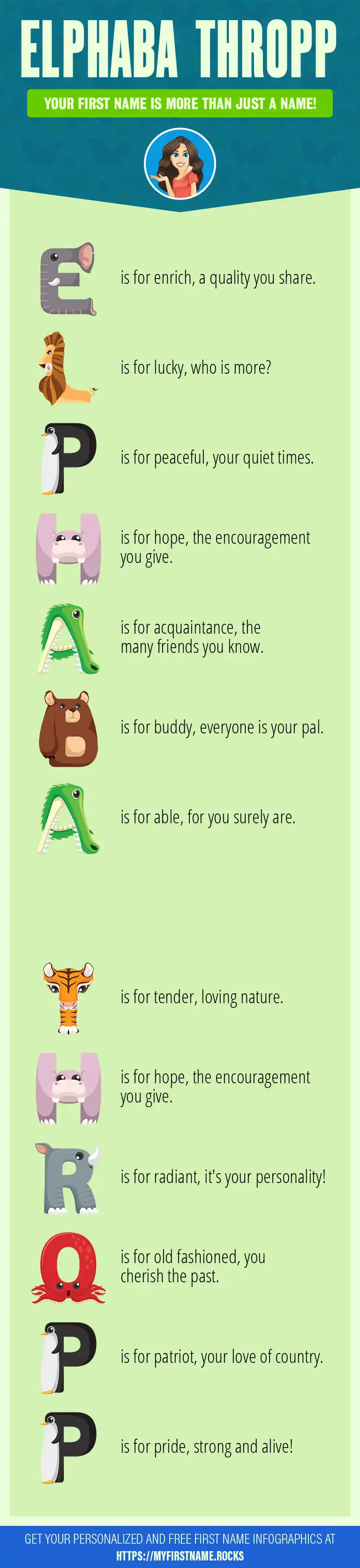 ELPHABA THROPP

YOUR FIRST NAME IS MORE THAN JUST A NAME!

E is for enrich, a quality you share.

L is for lucky, who is more?

P is for peaceful, your quiet times.

H is for hope, the encouragement you give.

A is for acquaintance, the many friends you know.

B is for buddy, everyone is your pal.

A is for able, for you surely are.

T is for tender, loving nature.

H is for hope, the encouragement you give.

R is for radiant, it's your personality!

O is for old fashioned, you cherish the past.

P is for patriot, your love of country.

P is for pride, strong and alive!

GET YOUR PERSONALIZED AND FREE FIRST NAME INFOGRAPHICS AT HTTPS://MYFIRSTNAME.ROCKS