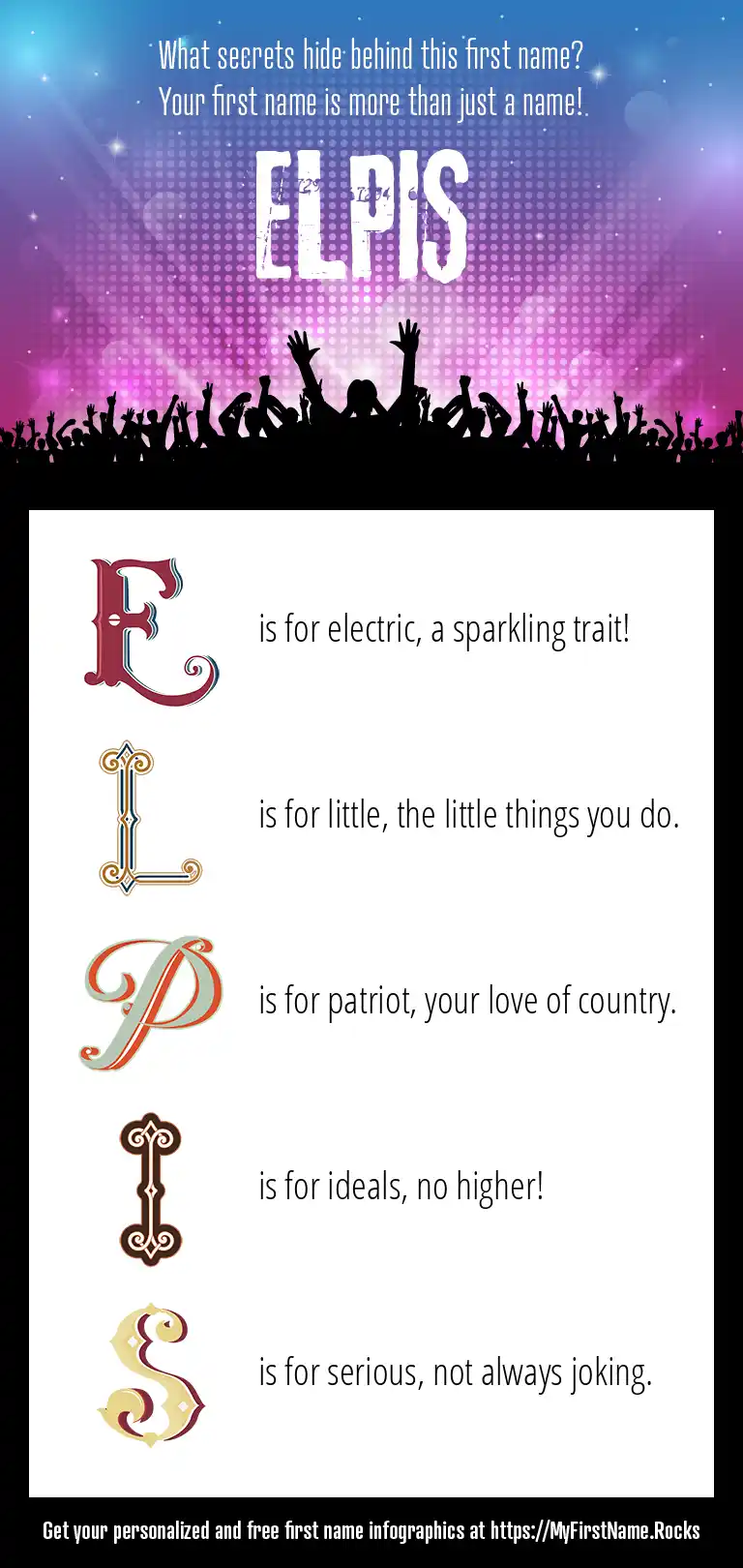 What secrets hide behind this first name?
Your first name is more than just a name!

ELPIS

E is for electric, a sparkling trait!

L is for little, the little things you do.

P is for patriot, your love of country.

I is for ideals, no higher!

S is for serious, not always joking.

Get your personalized and free first name infographics at https://MyFirstName.Rocks