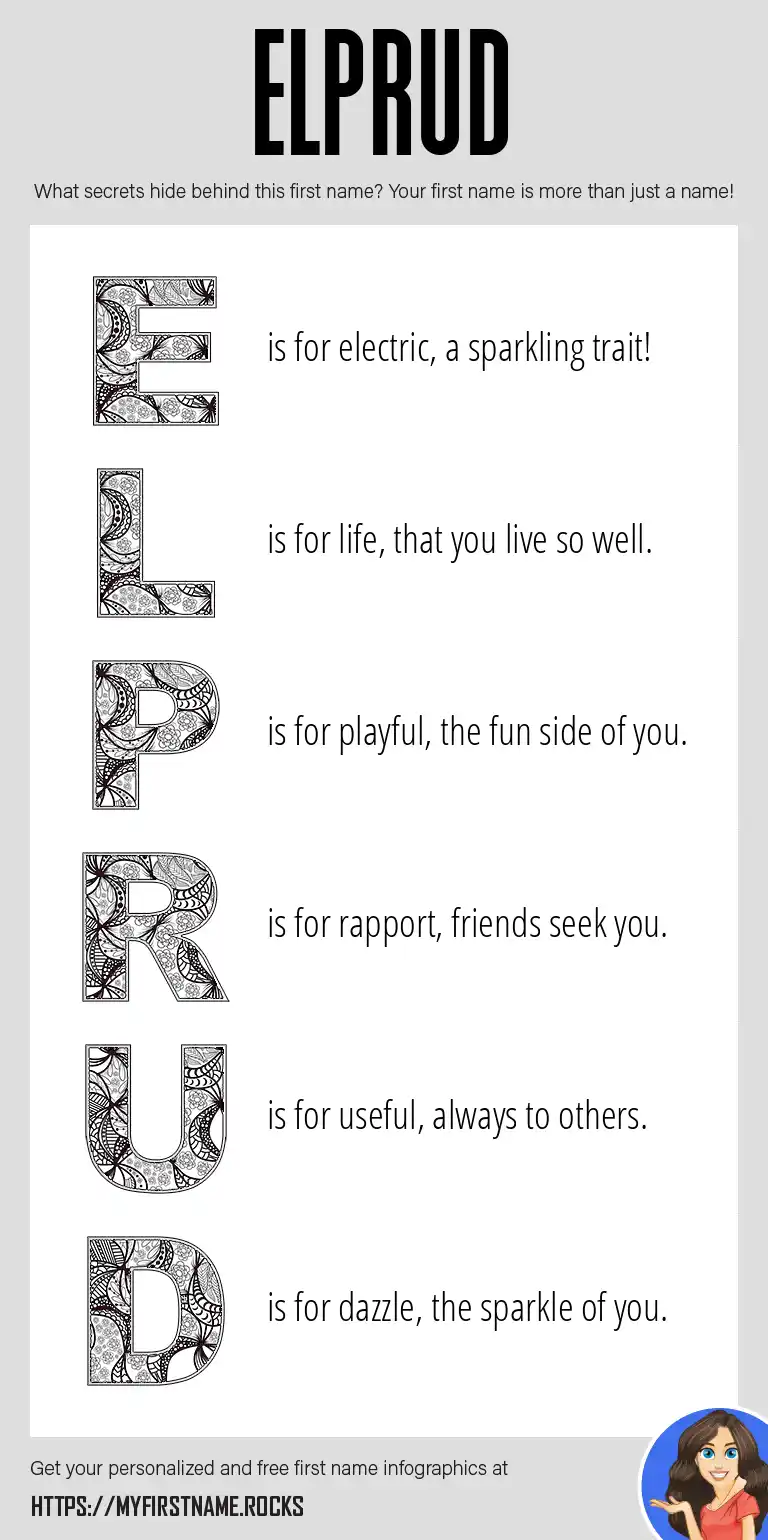 ELPRUD

What secrets hide behind this first name? Your first name is more than just a name!

E is for electric, a sparkling trait!

L is for life, that you live so well.

P is for playful, the fun side of you.

R is for rapport, friends seek you.

U is for useful, always to others.

D is for dazzle, the sparkle of you.

Get your personalized and free first name infographics at

HTTPS://MYFIRSTNAME.ROCKS