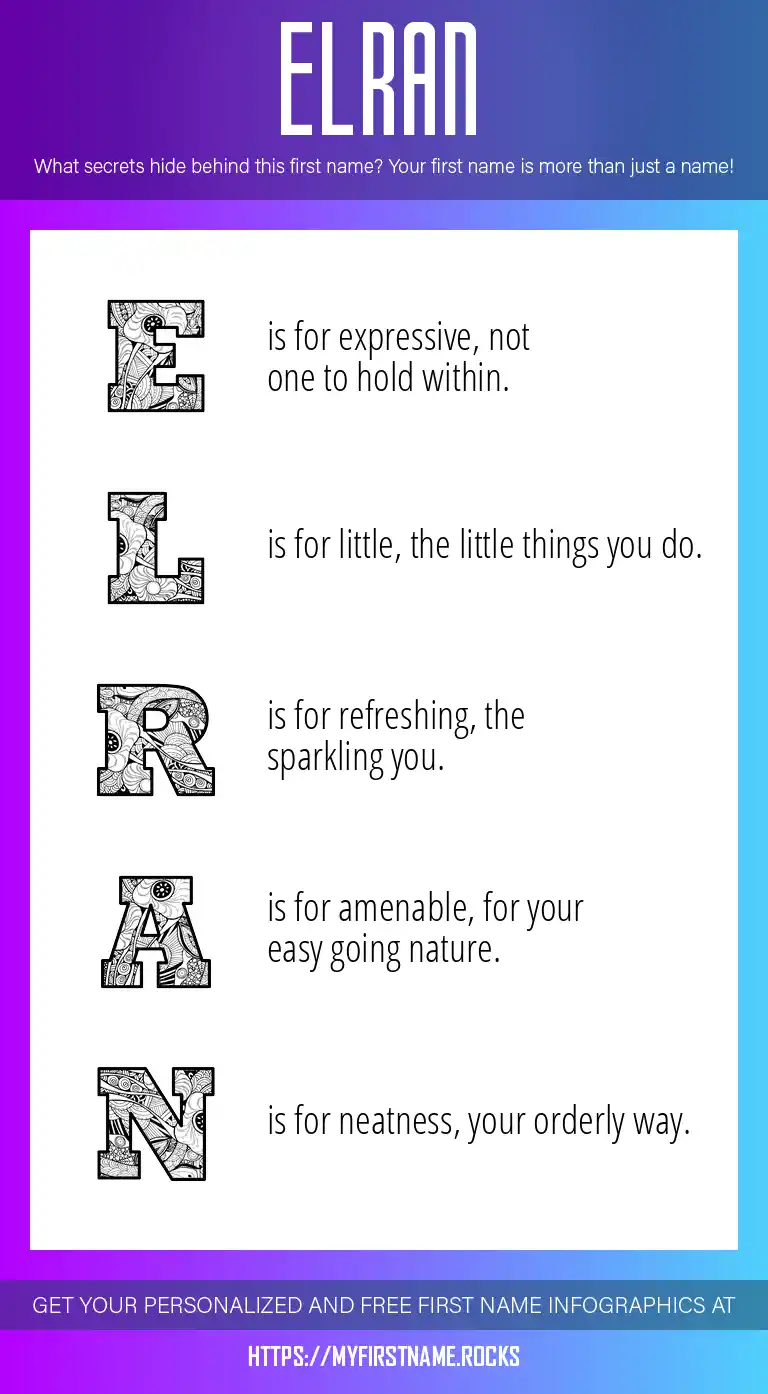 ELRAN

What secrets hide behind this first name? Your first name is more than just a name!

E is for expressive, not one to hold within.

L is for little, the little things you do.

R is for refreshing, the sparkling you.

A is for amenable, for your easy going nature.

N is for neatness, your orderly way.

GET YOUR PERSONALIZED AND FREE FIRST NAME INFOGRAPHICS AT

HTTPS://MYFIRSTNAME.ROCKS