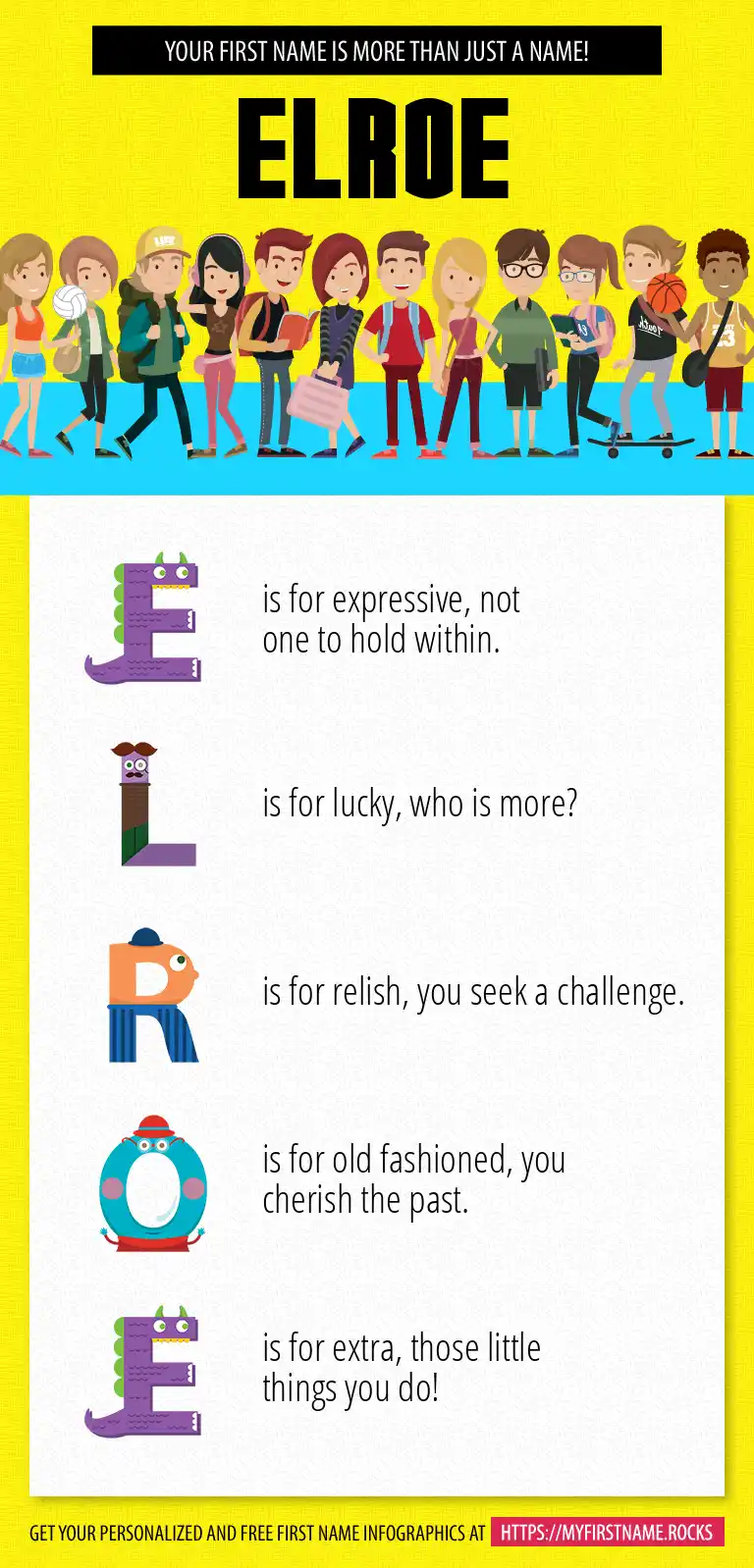 YOUR FIRST NAME IS MORE THAN JUST A NAME!

ELROE

E is for expressive, not one to hold within.

L is for lucky, who is more?

R is for relish, you seek a challenge.

O is for old fashioned, you cherish the past.

E is for extra, those little things you do!

GET YOUR PERSONALIZED AND FREE FIRST NAME INFOGRAPHICS AT HTTPS://MYFIRSTNAME.ROCKS