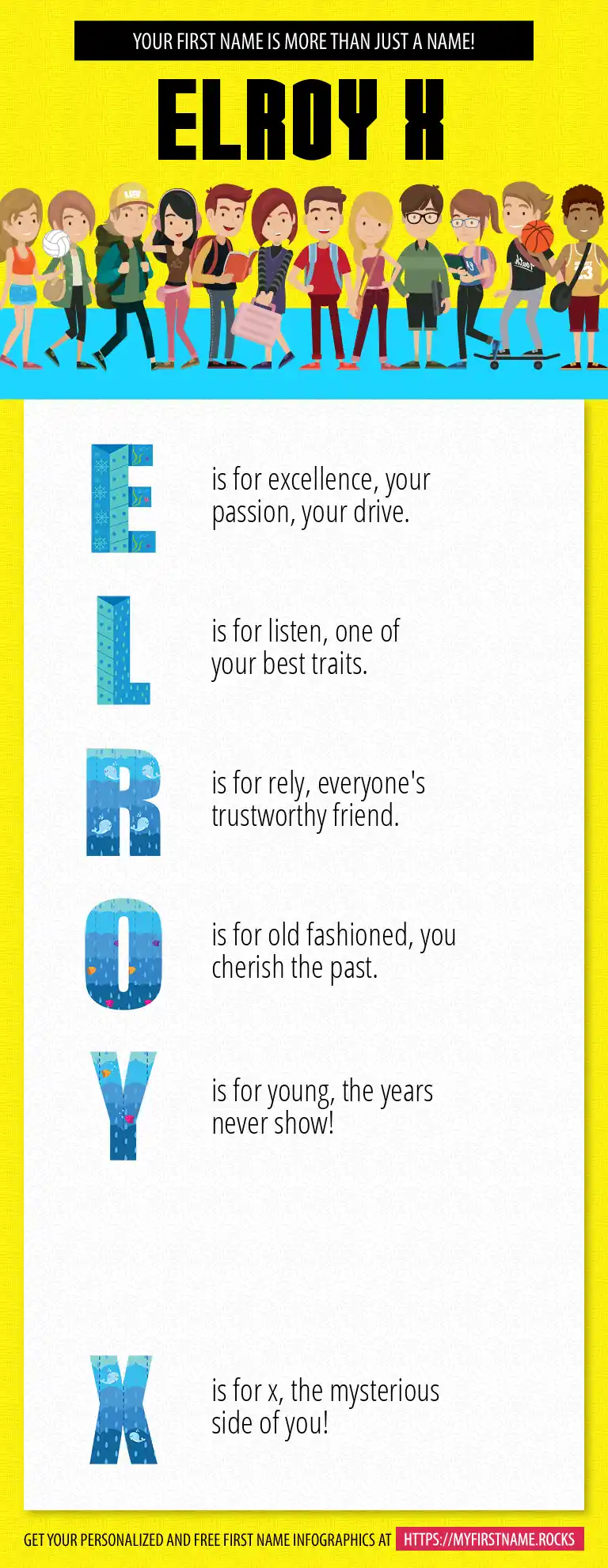 YOUR FIRST NAME IS MORE THAN JUST A NAME!

ELROY X

E is for excellence, your passion, your drive.

L is for listen, one of your best traits.

R is for rely, everyone's trustworthy friend.

O is for old fashioned, you cherish the past.

Y is for young, the years never show!

X is for x, the mysterious side of you!

GET YOUR PERSONALIZED AND FREE FIRST NAME INFOGRAPHICS AT HTTPS://MYFIRSTNAME.ROCKS