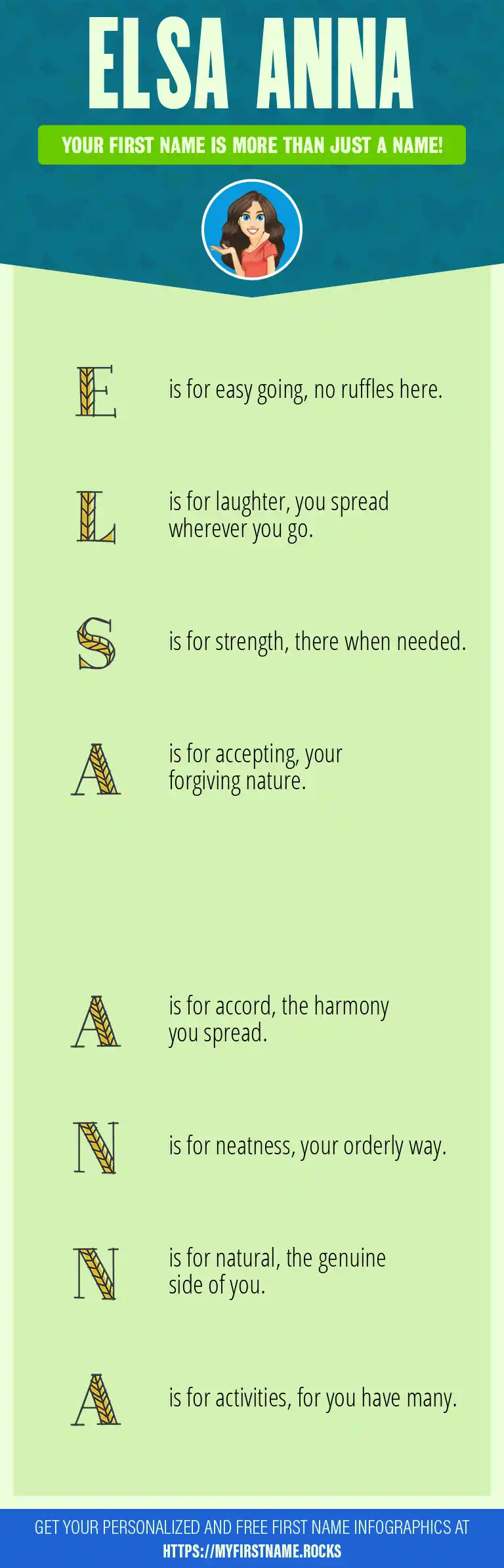 ELSA ANNA

YOUR FIRST NAME IS MORE THAN JUST A NAME!

E is for easy going, no ruffles here.

L is for laughter, you spread wherever you go.

S is for strength, there when needed.

A is for accepting, your forgiving nature.

A is for accord, the harmony you spread.

N is for neatness, your orderly way.

N is for natural, the genuine side of you.

A is for activities, for you have many.

GET YOUR PERSONALIZED AND FREE FIRST NAME INFOGRAPHICS AT HTTPS://MYFIRSTNAME.ROCKS