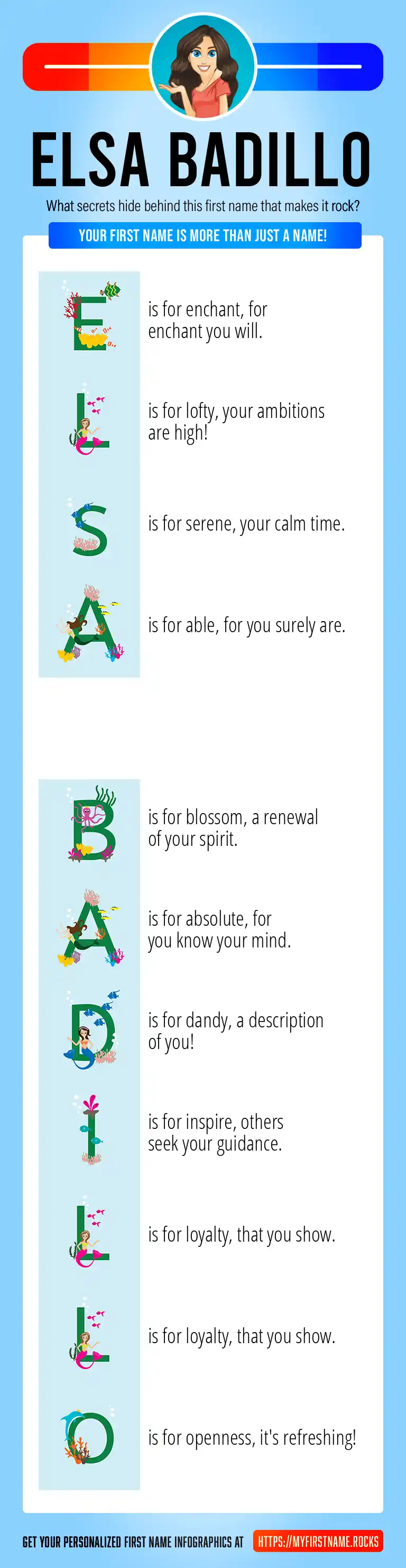 ELSA BADILLO

What secrets hide behind this first name that makes it rock?

YOUR FIRST NAME IS MORE THAN JUST A NAME!

E is for enchant, for enchant you will.

L is for lofty, your ambitions are high!

S is for serene, your calm time.

A is for able, for you surely are.

B is for blossom, a renewal of your spirit.

A is for absolute, for you know your mind.

D is for dandy, a description of you!

I is for inspire, others seek your guidance.

L is for loyalty, that you show.

L is for loyalty, that you show.

O is for openness, it's refreshing!

GET YOUR PERSONALIZED FIRST NAME INFOGRAPHICS AT HTTPS://MYFIRSTNAME.ROCKS