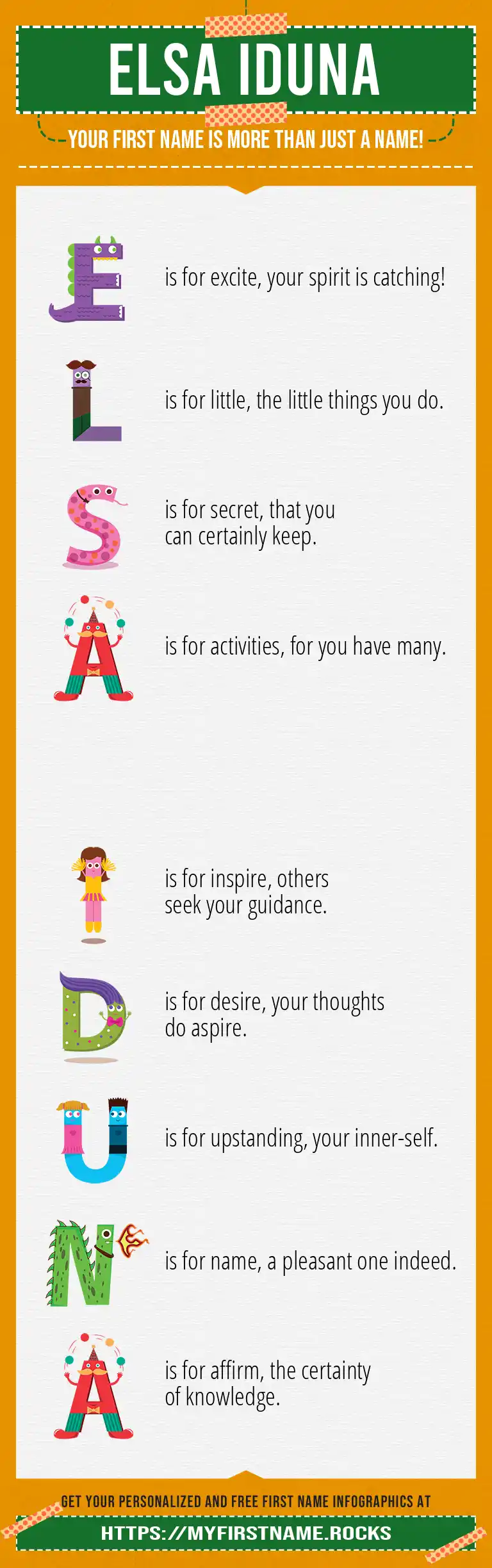 ELSA IDUNA

YOUR FIRST NAME IS MORE THAN JUST A NAME!

E is for excite, your spirit is catching!

L is for little, the little things you do.

S is for secret, that you can certainly keep.

A is for activities, for you have many.

I is for inspire, others seek your guidance.

D is for desire, your thoughts do aspire.

U is for upstanding, your inner-self.

N is for name, a pleasant one indeed.

A is for affirm, the certainty of knowledge.

GET YOUR PERSONALIZED AND FREE FIRST NAME INFOGRAPHICS AT

HTTPS://MYFIRSTNAME.ROCKS