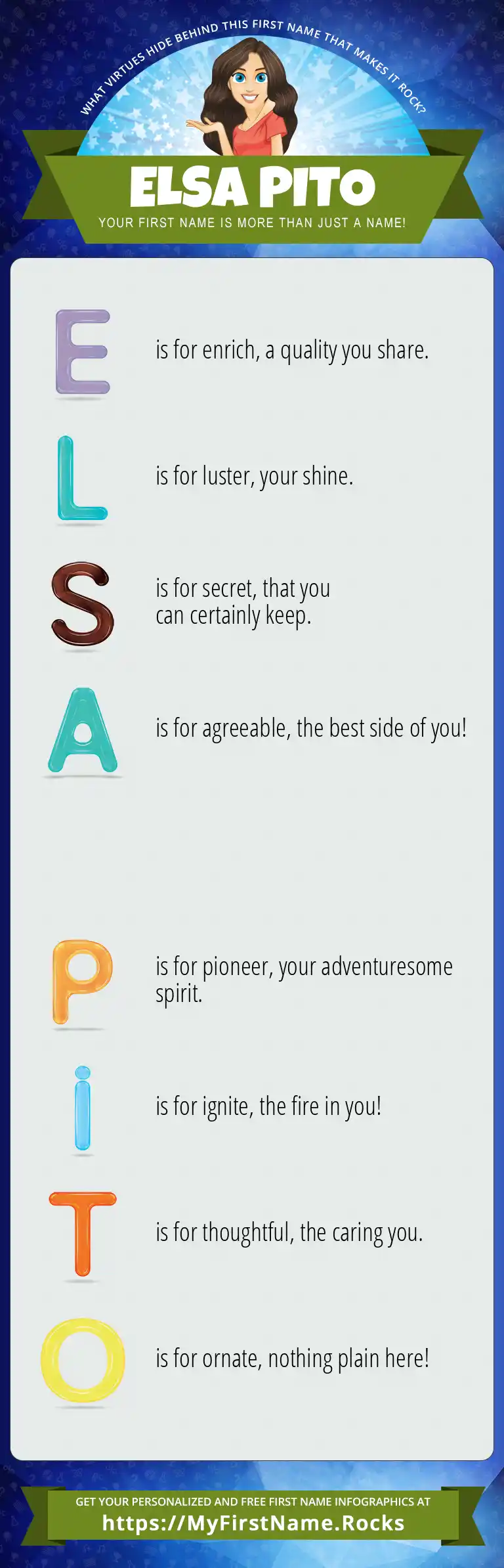 WHAT VIRTUES HIDE BEHIND THIS FIRST NAME THAT MAKES IT ROCK?

ELSA PITO

YOUR FIRST NAME IS MORE THAN JUST A NAME!

E is for enrich, a quality you share.

L is for luster, your shine.

S is for secret, that you can certainly keep.

A is for agreeable, the best side of you!

P is for pioneer, your adventuresome spirit.

i is for ignite, the fire in you!

T is for thoughtful, the caring you.

O is for ornate, nothing plain here!

GET YOUR PERSONALIZED AND FREE FIRST NAME INFOGRAPHICS AT
https://MyFirstName.Rocks