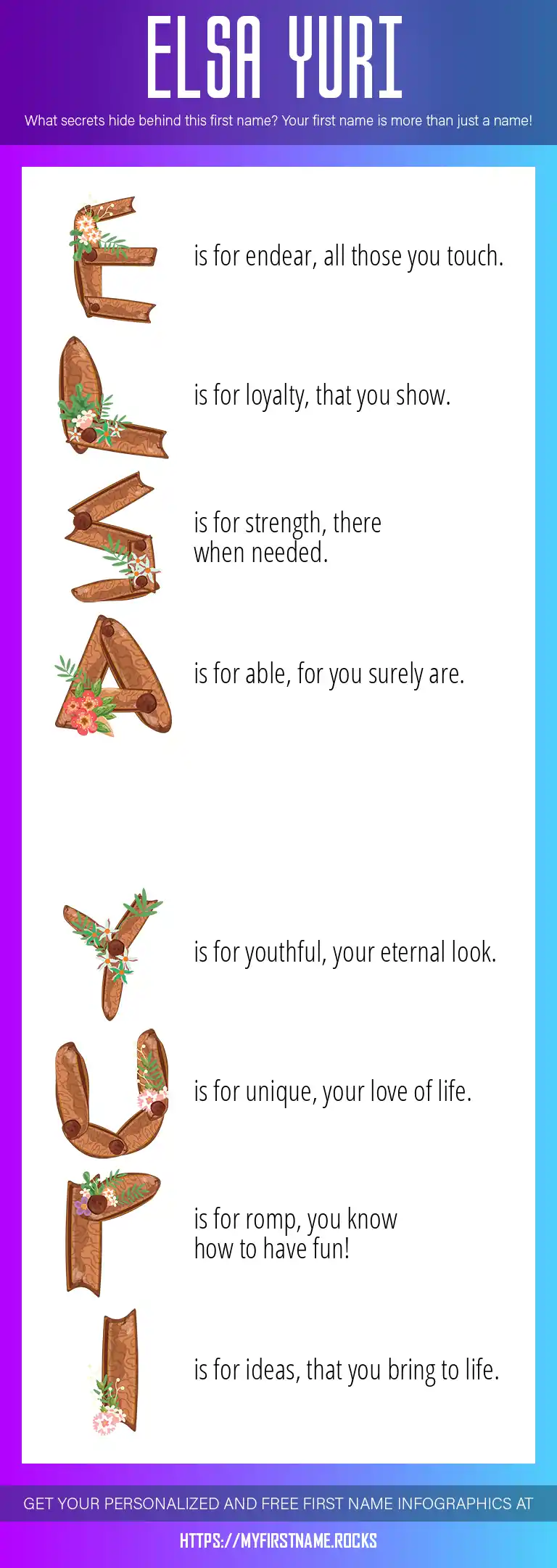 ELSA YURI

What secrets hide behind this first name? Your first name is more than just a name!

E is for endear, all those you touch.

L is for loyalty, that you show.

S is for strength, there when needed.

A is for able, for you surely are.

Y is for youthful, your eternal look.

U is for unique, your love of life.

R is for romp, you know how to have fun!

I is for ideas, that you bring to life.

GET YOUR PERSONALIZED AND FREE FIRST NAME INFOGRAPHICS AT

HTTPS://MYFIRSTNAME.ROCKS