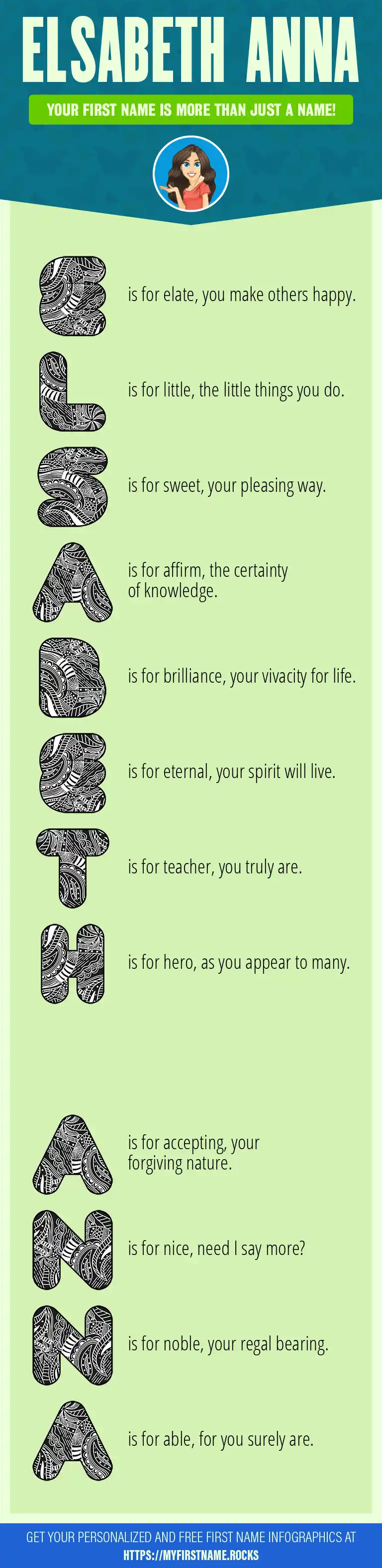 ELSABETH ANNA

YOUR FIRST NAME IS MORE THAN JUST A NAME!

E is for elate, you make others happy.

L is for little, the little things you do.

S is for sweet, your pleasing way.

A is for affirm, the certainty of knowledge.

B is for brilliance, your vivacity for life.

E is for eternal, your spirit will live.

T is for teacher, you truly are.

H is for hero, as you appear to many.

A is for accepting, your forgiving nature.

N is for nice, need I say more?

N is for noble, your regal bearing.

A is for able, for you surely are.

GET YOUR PERSONALIZED AND FREE FIRST NAME INFOGRAPHICS AT HTTPS://MYFIRSTNAME.ROCKS