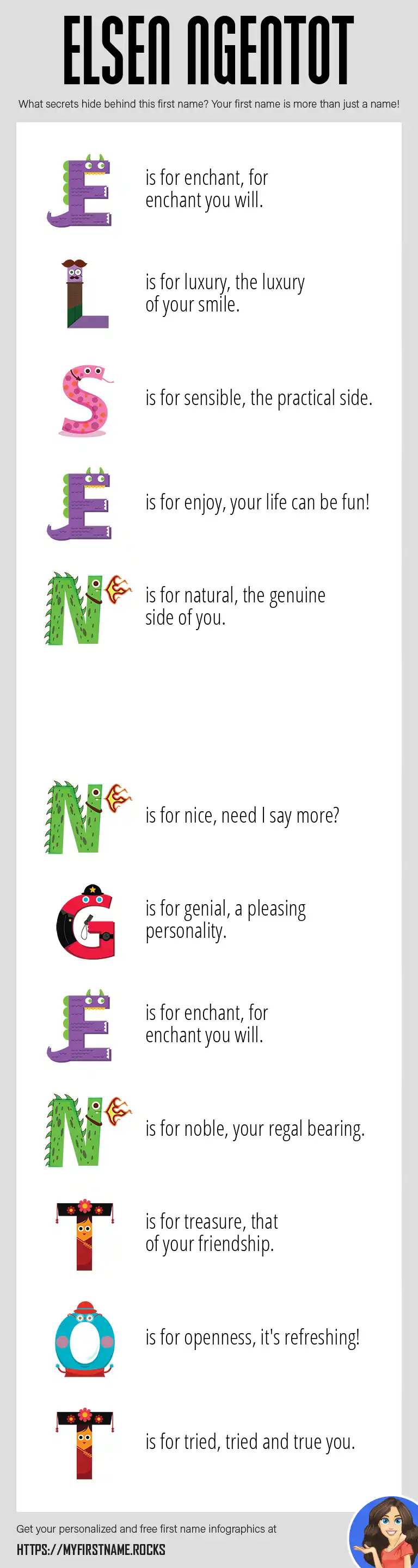 ELSEN NGENTOT

What secrets hide behind this first name? Your first name is more than just a name!

E is for enchant, for enchant you will.

L is for luxury, the luxury of your smile.

S is for sensible, the practical side.

E is for enjoy, your life can be fun!

N is for natural, the genuine side of you.

N is for nice, need I say more?

G is for genial, a pleasing personality.

E is for enchant, for enchant you will.

N is for noble, your regal bearing.

T is for treasure, that of your friendship.

O is for openness, it's refreshing!

T is for tried, tried and true you.

Get your personalized and free first name infographics at

HTTPS://MYFIRSTNAME.ROCKS