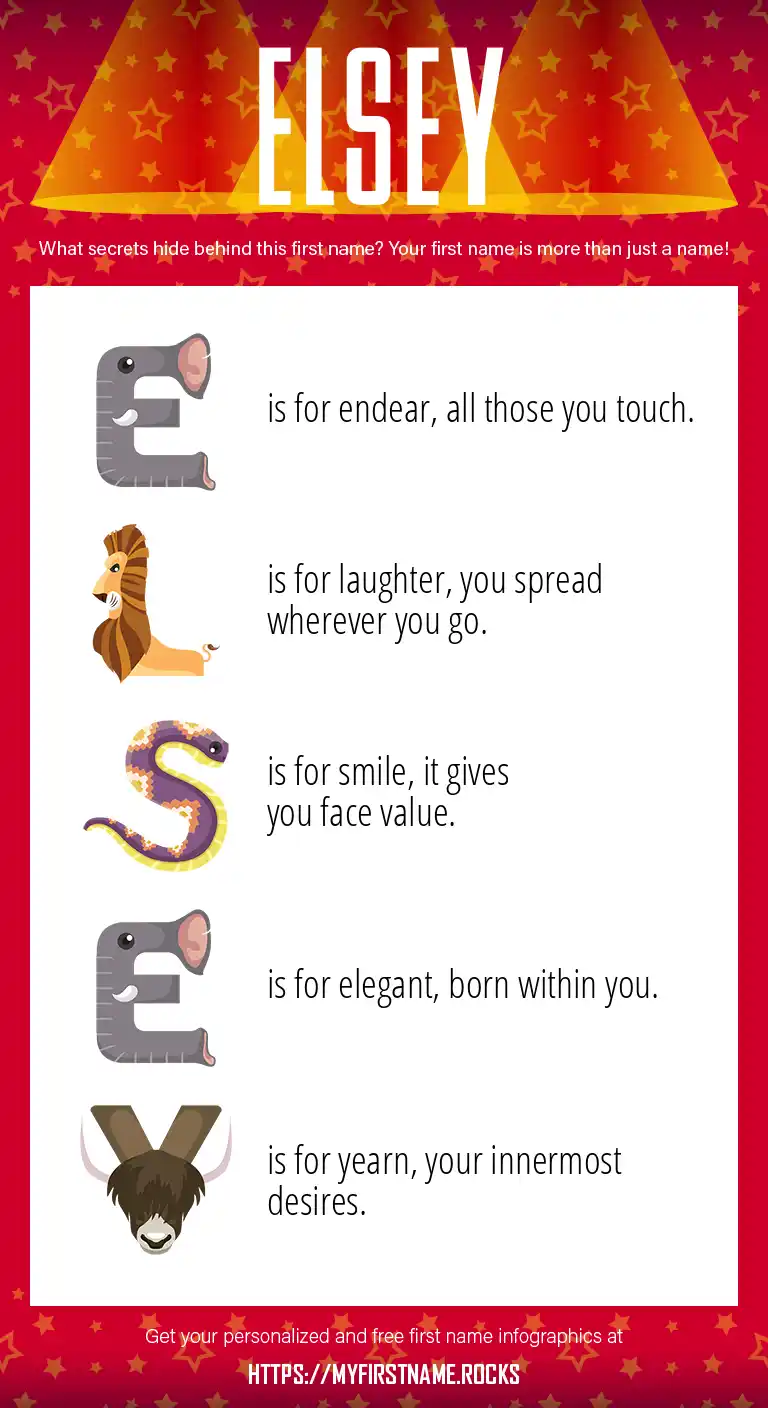 ELSEY

What secrets hide behind this first name? Your first name is more than just a name!

E is for endear, all those you touch.

L is for laughter, you spread wherever you go.

S is for smile, it gives you face value.

E is for elegant, born within you.

Y is for yearn, your innermost desires.

Get your personalized and free first name infographics at

HTTPS://MYFIRSTNAME.ROCKS