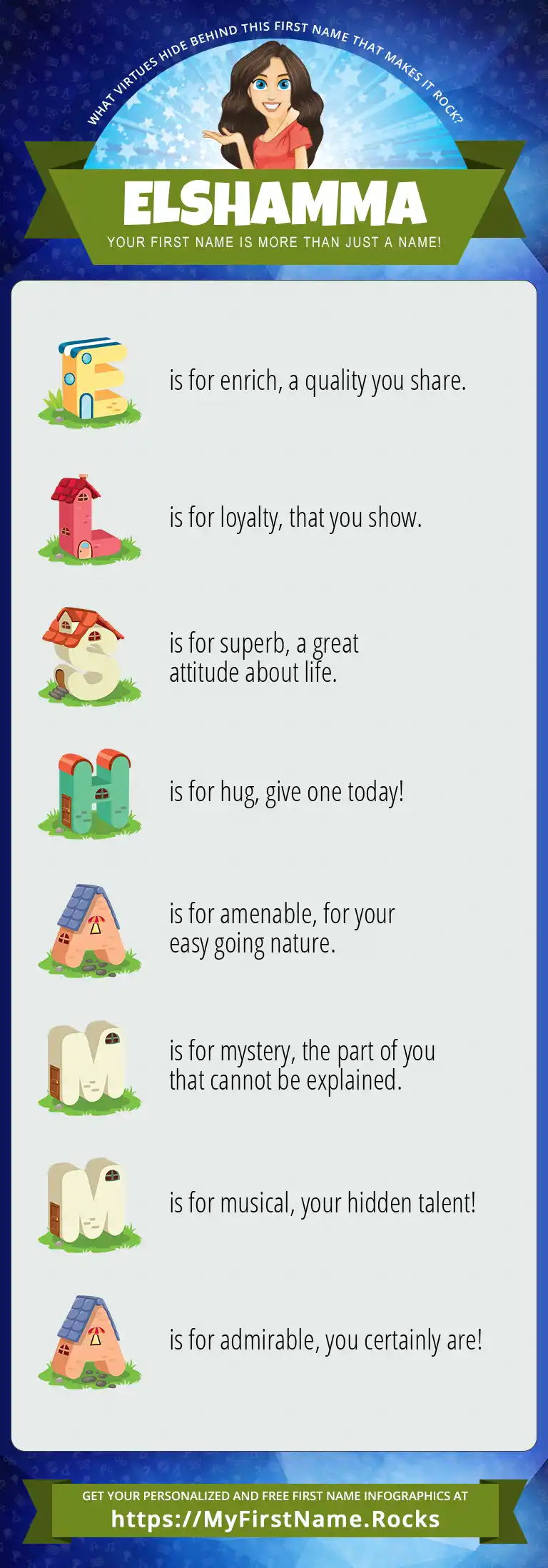 WHAT VIRTUES HIDE BEHIND THIS FIRST NAME THAT MAKES IT ROCK?

ELSHAMMA

YOUR FIRST NAME IS MORE THAN JUST A NAME!

E is for enrich, a quality you share.

L is for loyalty, that you show.

S is for superb, a great attitude about life.

H is for hug, give one today!

A is for amenable, for your easy going nature.

M is for mystery, the part of you that cannot be explained.

M is for musical, your hidden talent!

A is for admirable, you certainly are!

GET YOUR PERSONALIZED AND FREE FIRST NAME INFOGRAPHICS AT
https://MyFirstName.Rocks