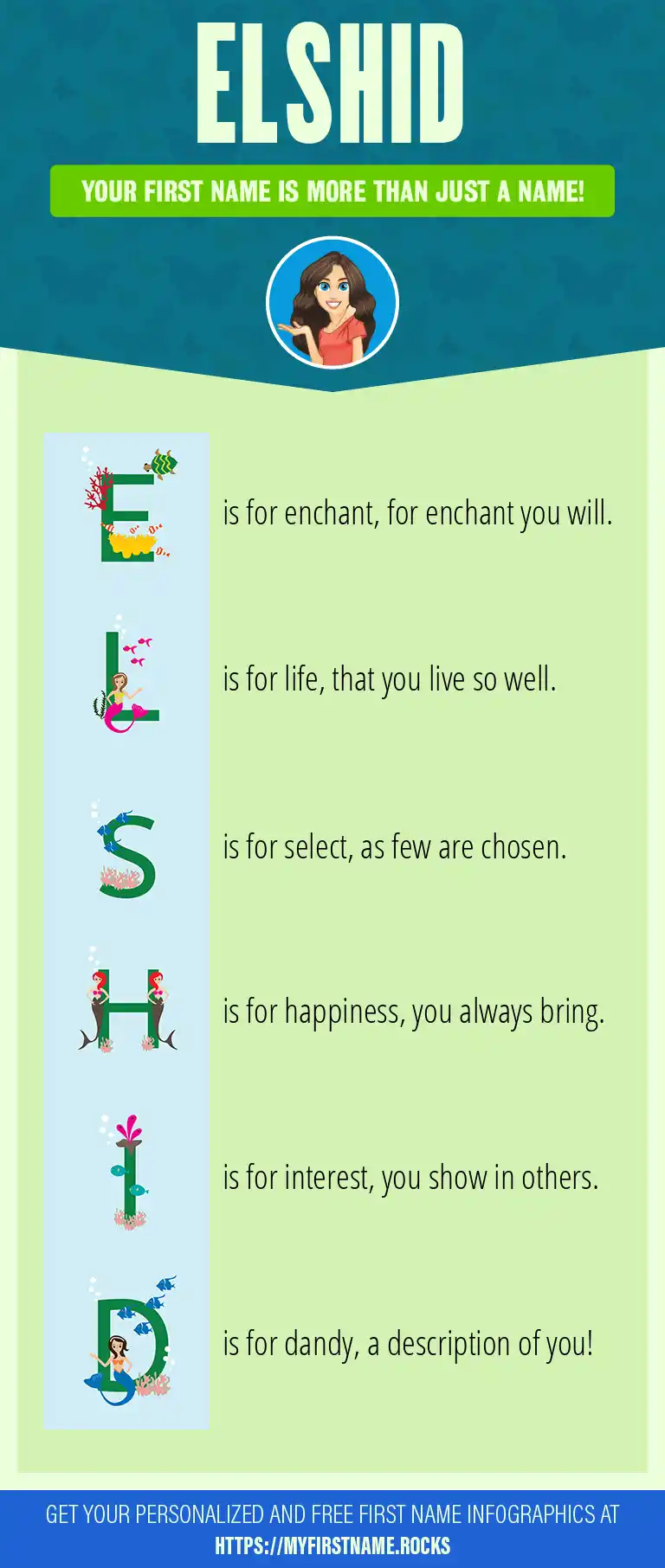 ELSHID

YOUR FIRST NAME IS MORE THAN JUST A NAME!

E is for enchant, for enchant you will.

L is for life, that you live so well.

S is for select, as few are chosen.

H is for happiness, you always bring.

I is for interest, you show in others.

D is for dandy, a description of you!

GET YOUR PERSONALIZED AND FREE FIRST NAME INFOGRAPHICS AT HTTPS://MYFIRSTNAME.ROCKS